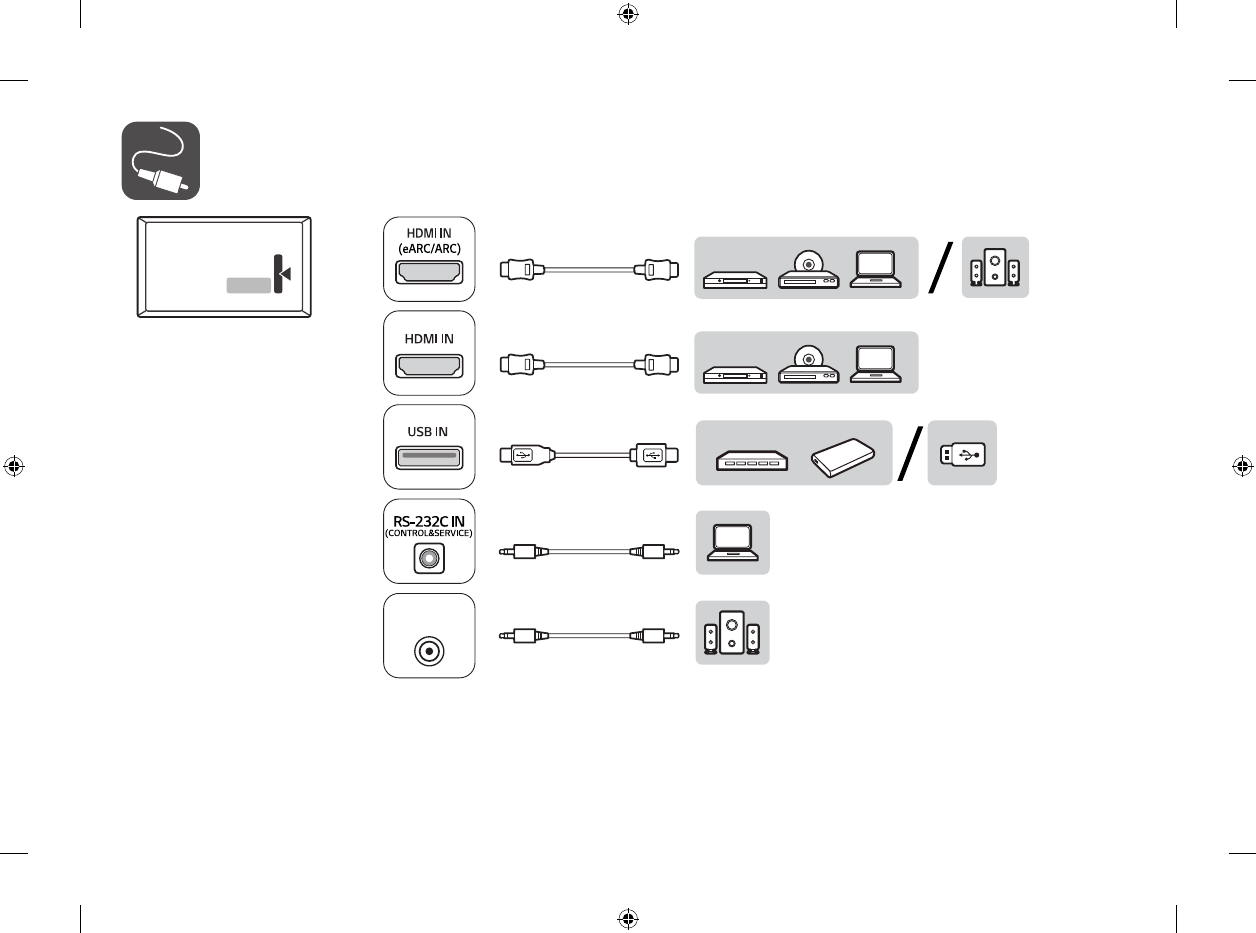 HDMI IN
(eARC/ARC)

HDMI IN

USB IN

RS-232C IN
(CONTROL&SERVICE)