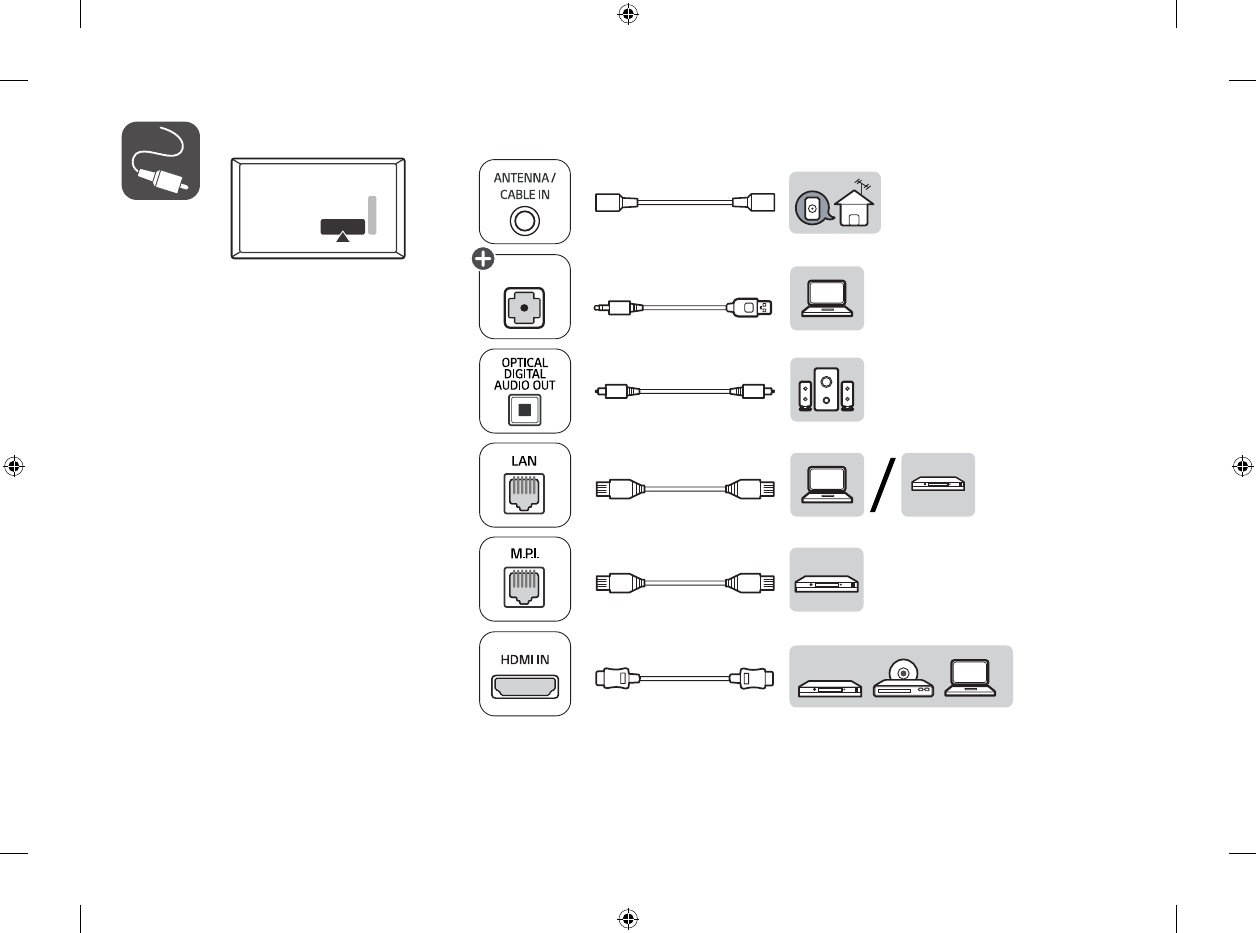 ANTENNA / CABLE IN

OPTICAL DIGITAL AUDIO OUT

LAN

M.P.I.

HDMI IN