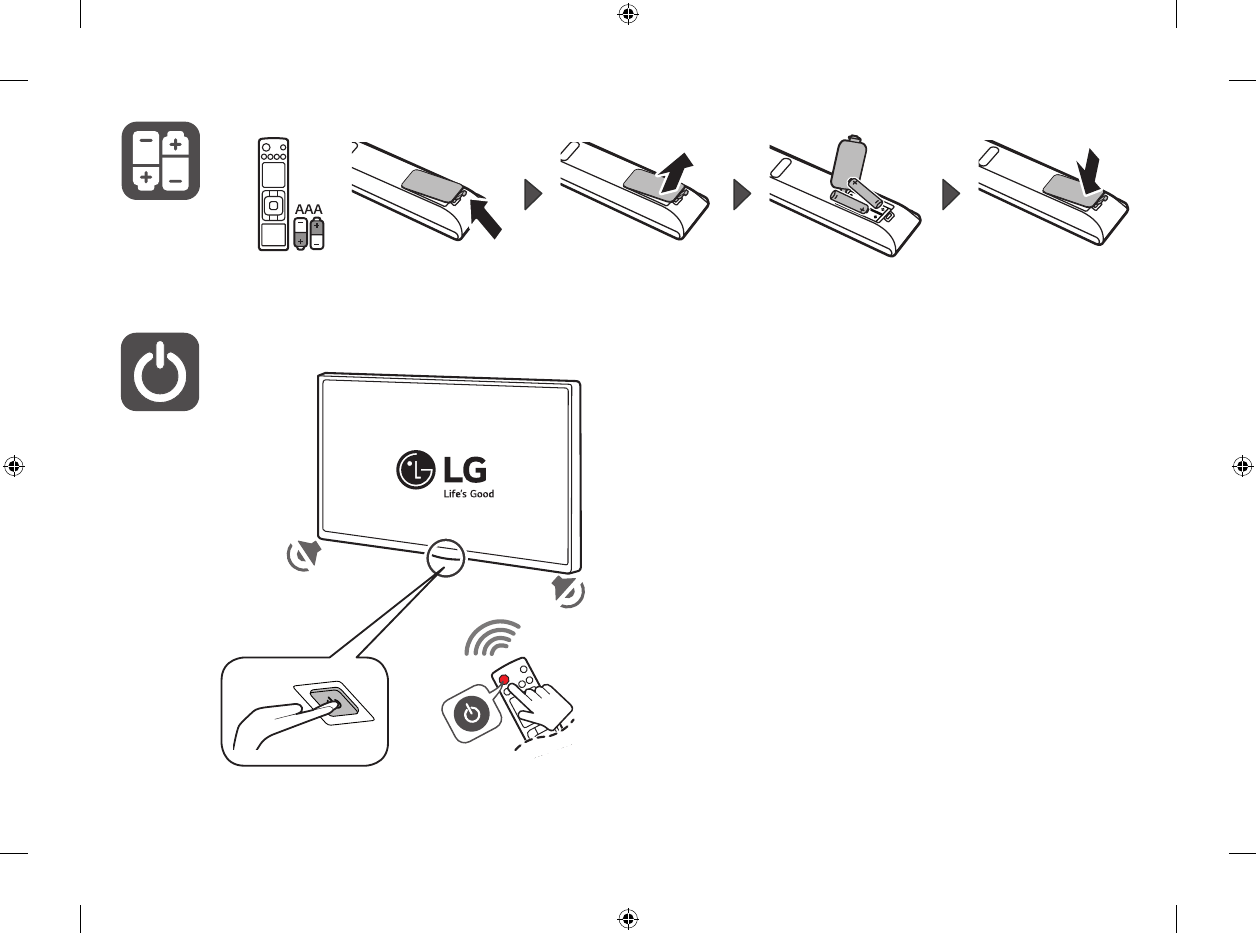 AAA

LG
Life's Good