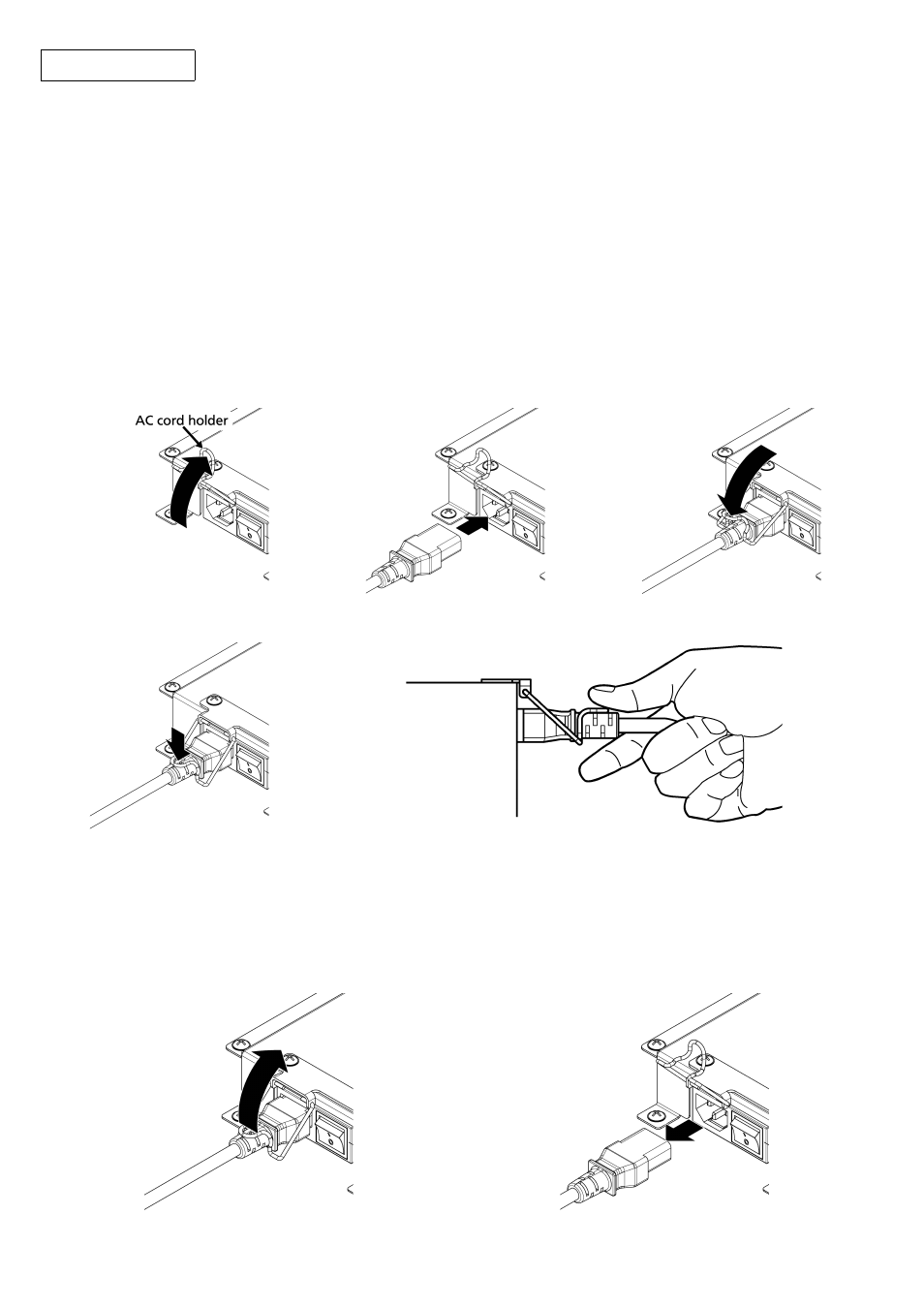 AC cord holder