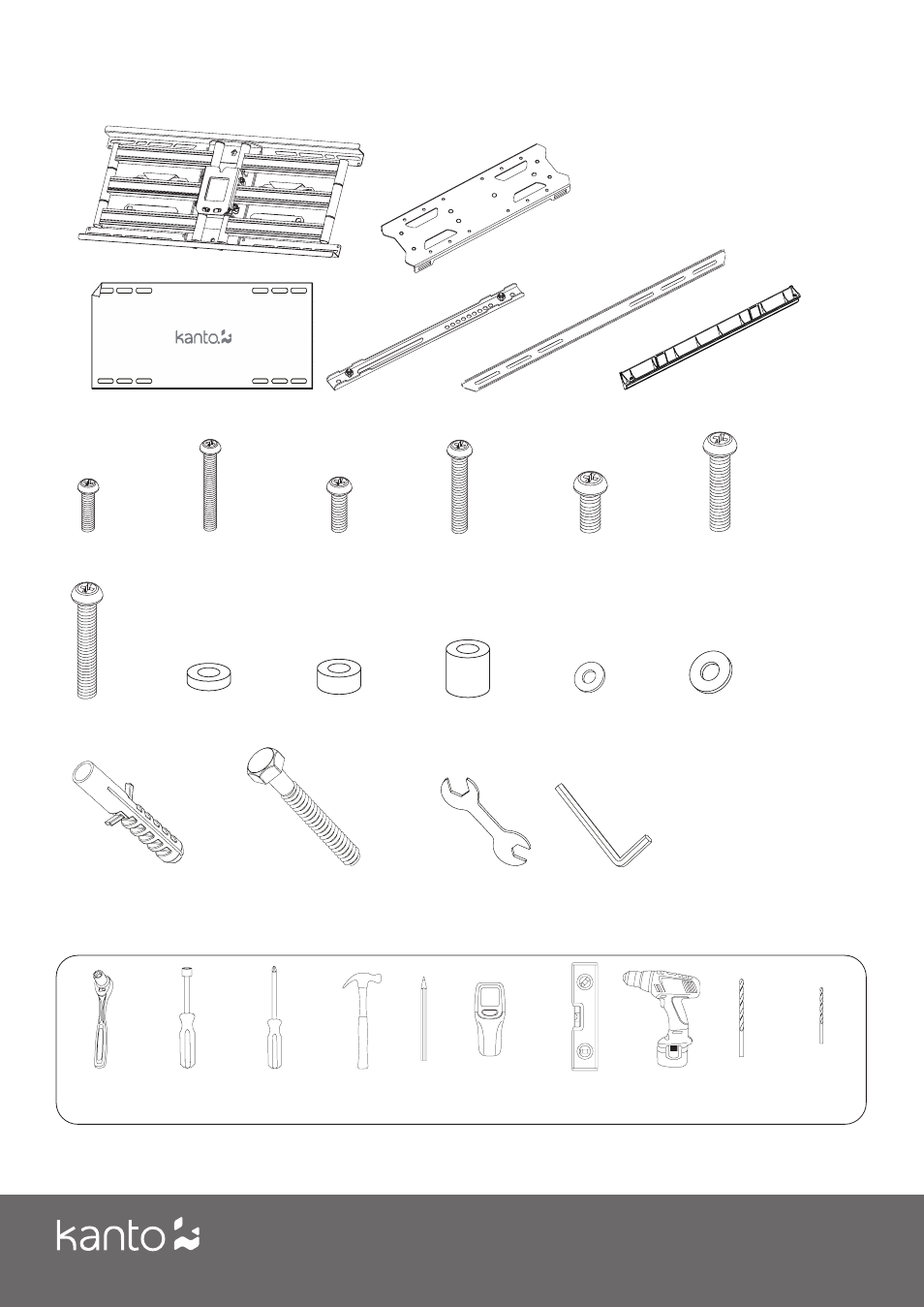 kanto

kanto