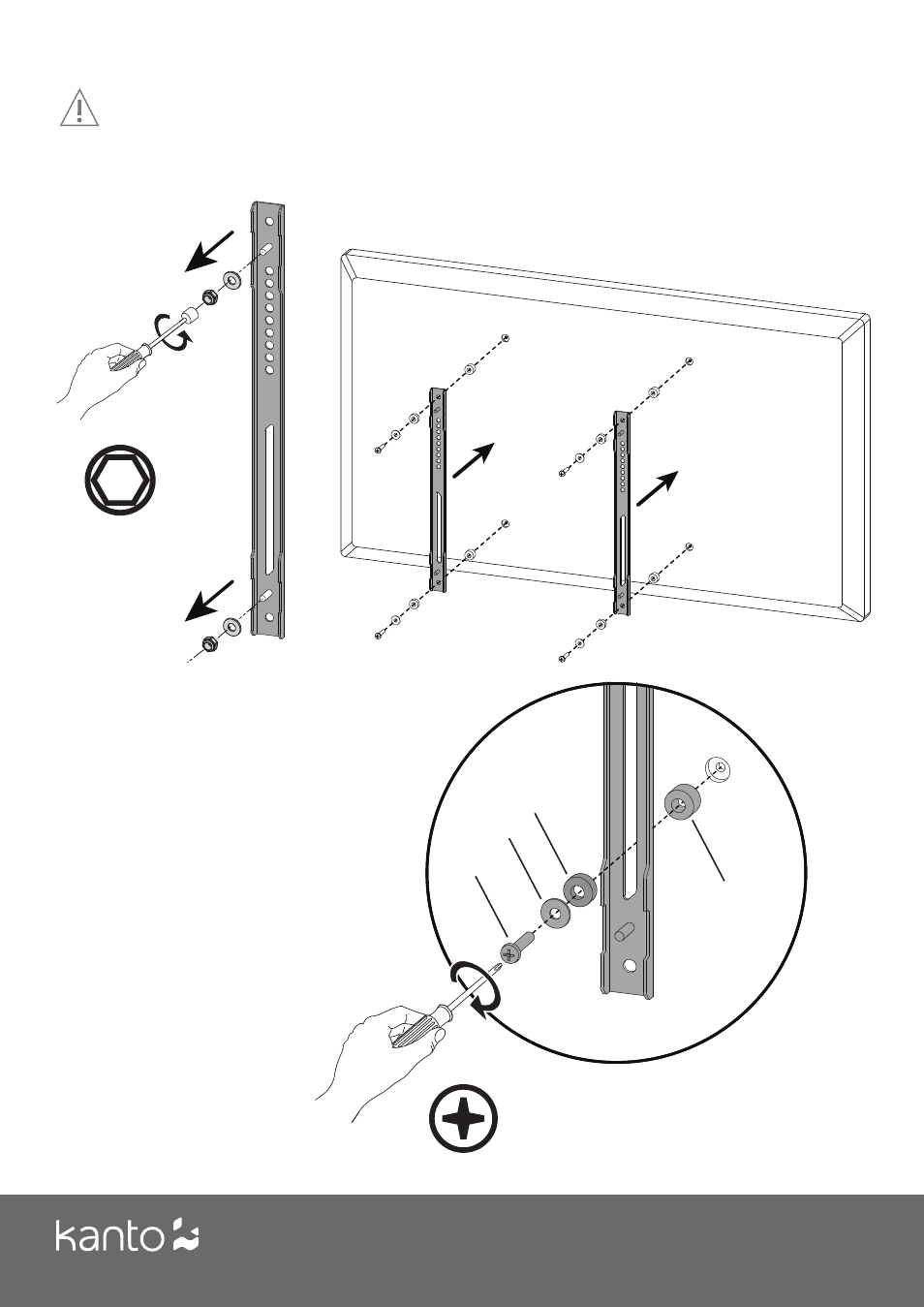 kanto