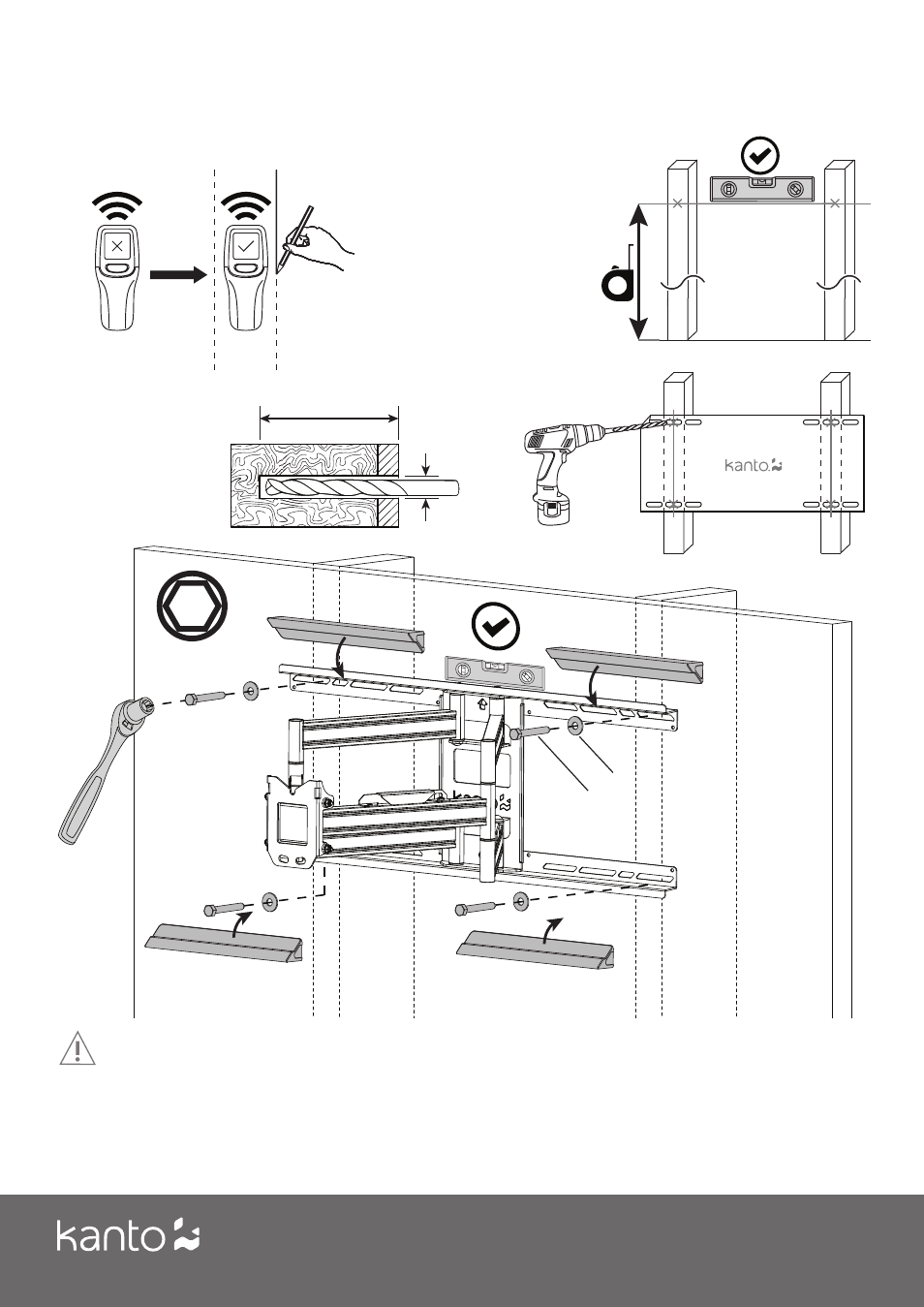 a

kanto

kanto