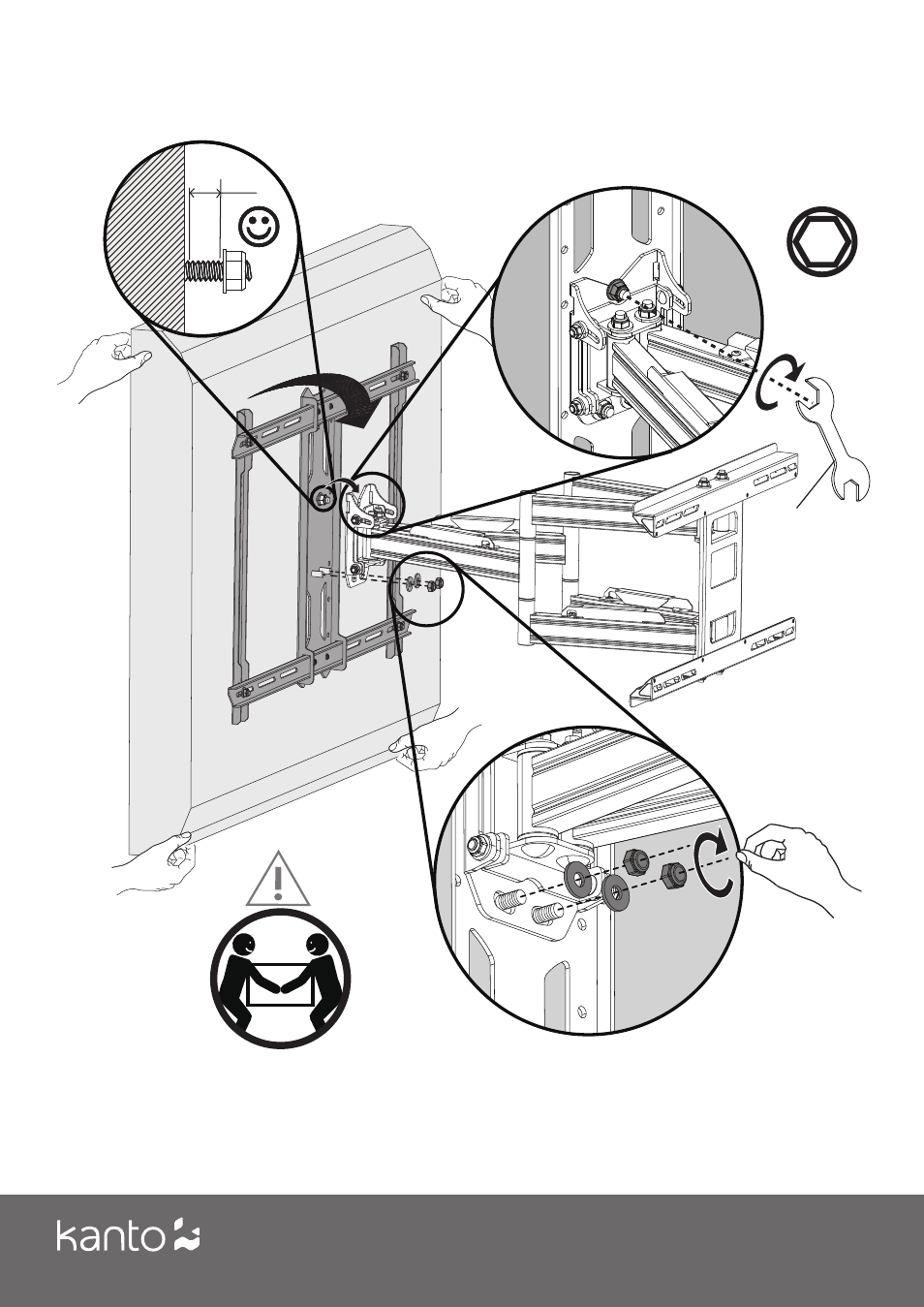 kanto