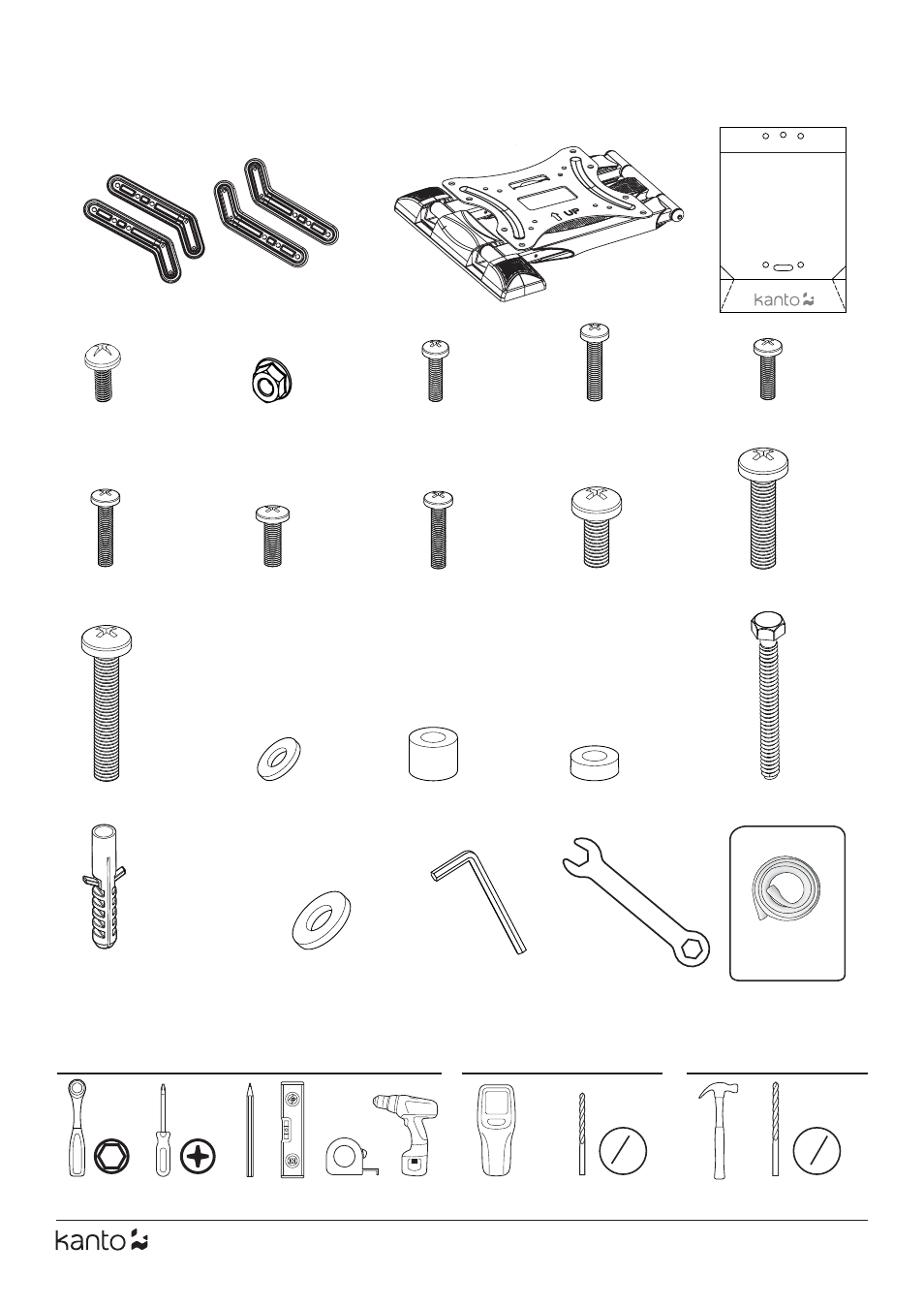 UP

kanto

kanto