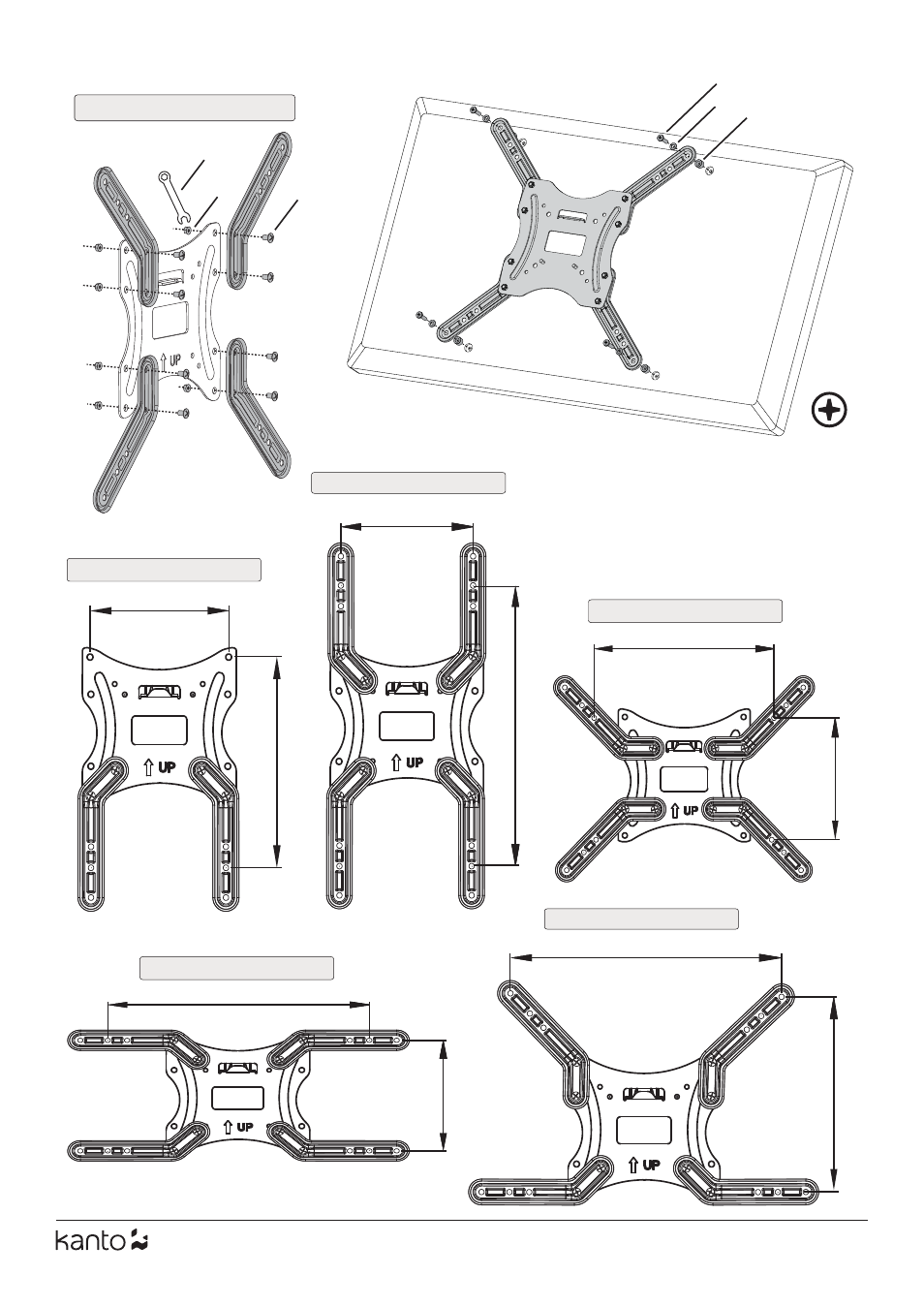 UP

UP

UP

UP

UP

UP

kanto