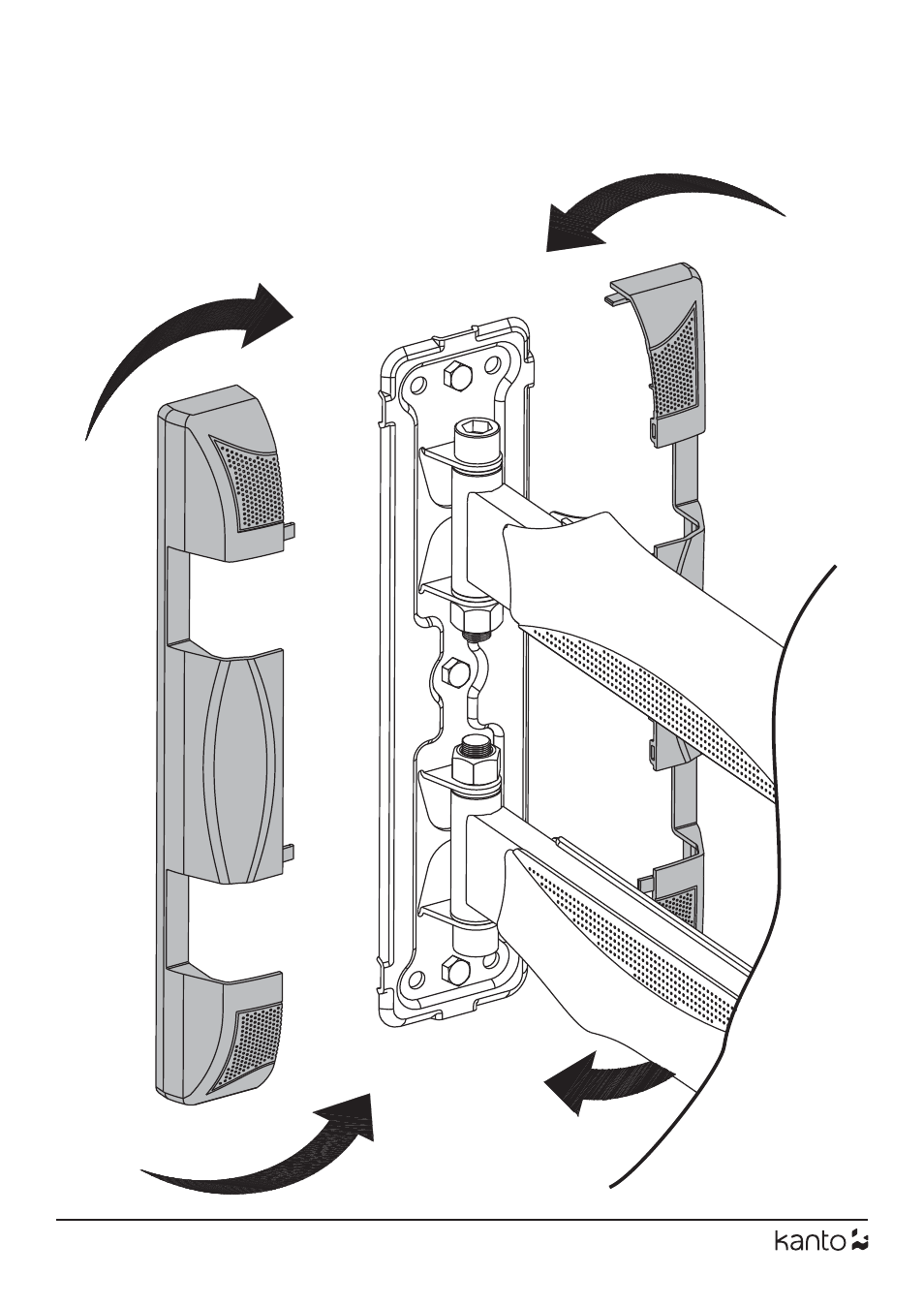 kanto