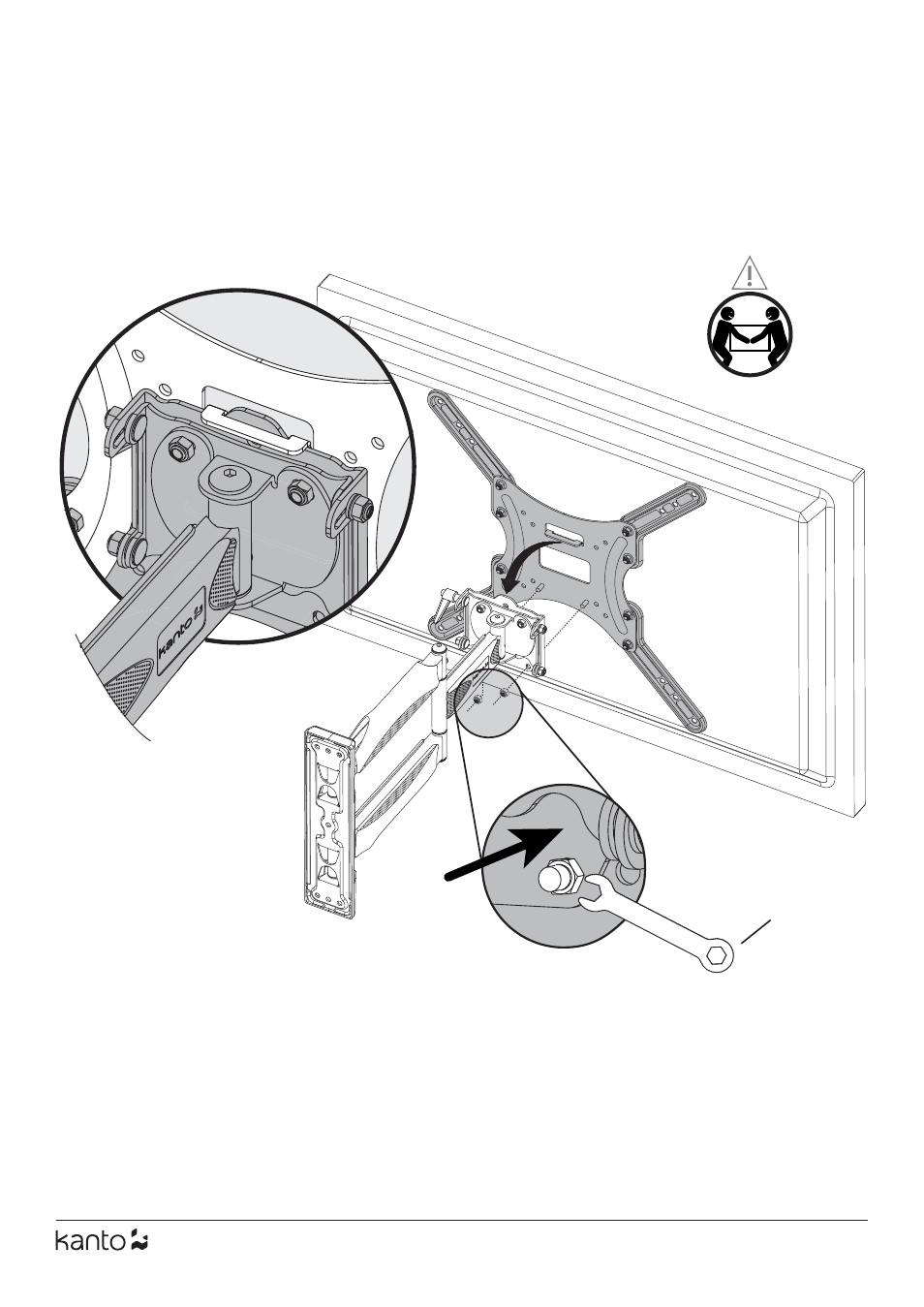 kanto

kanto