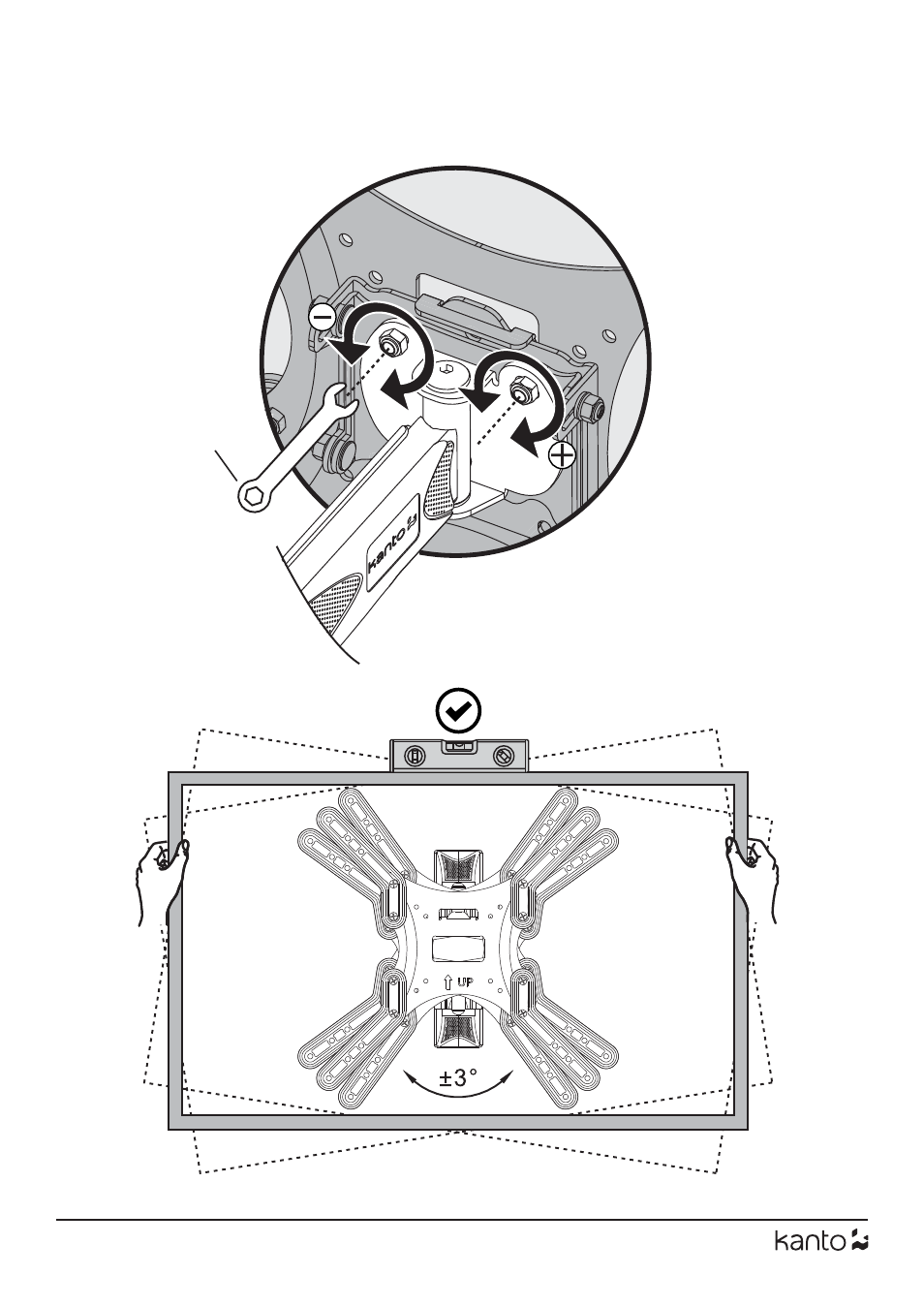 kanto

UP

±3°

kanto