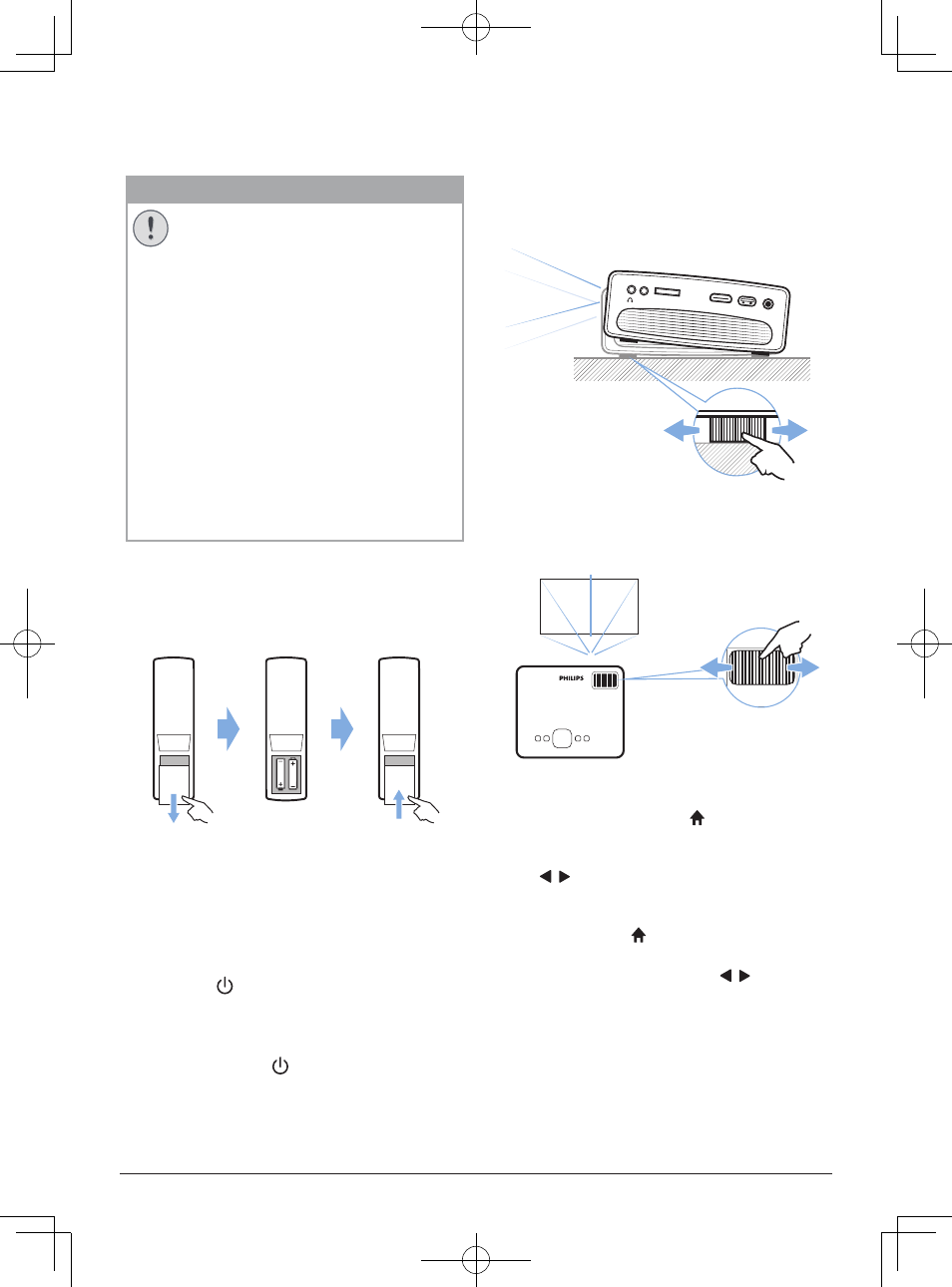 PHILIPS