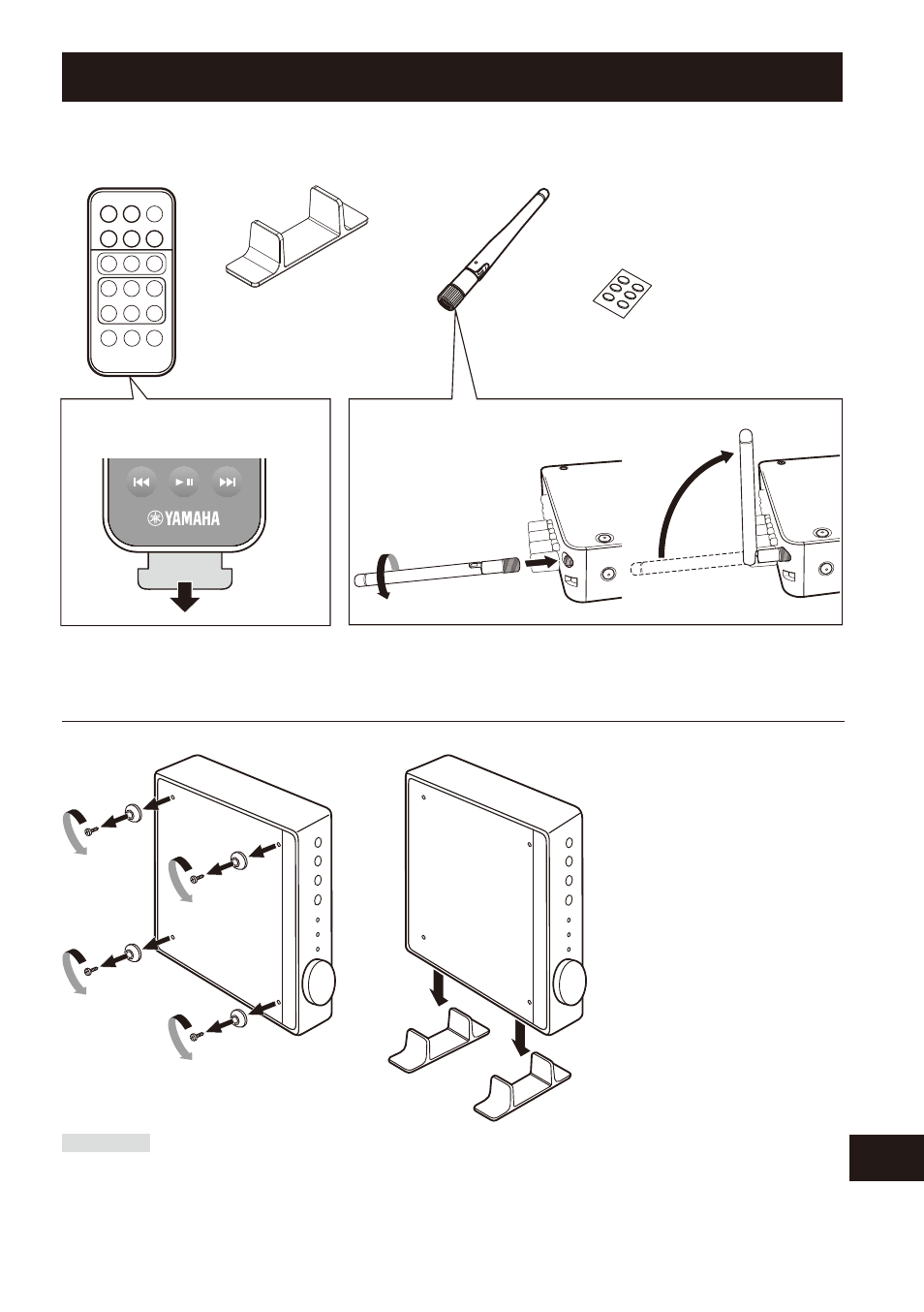 YAMAHA