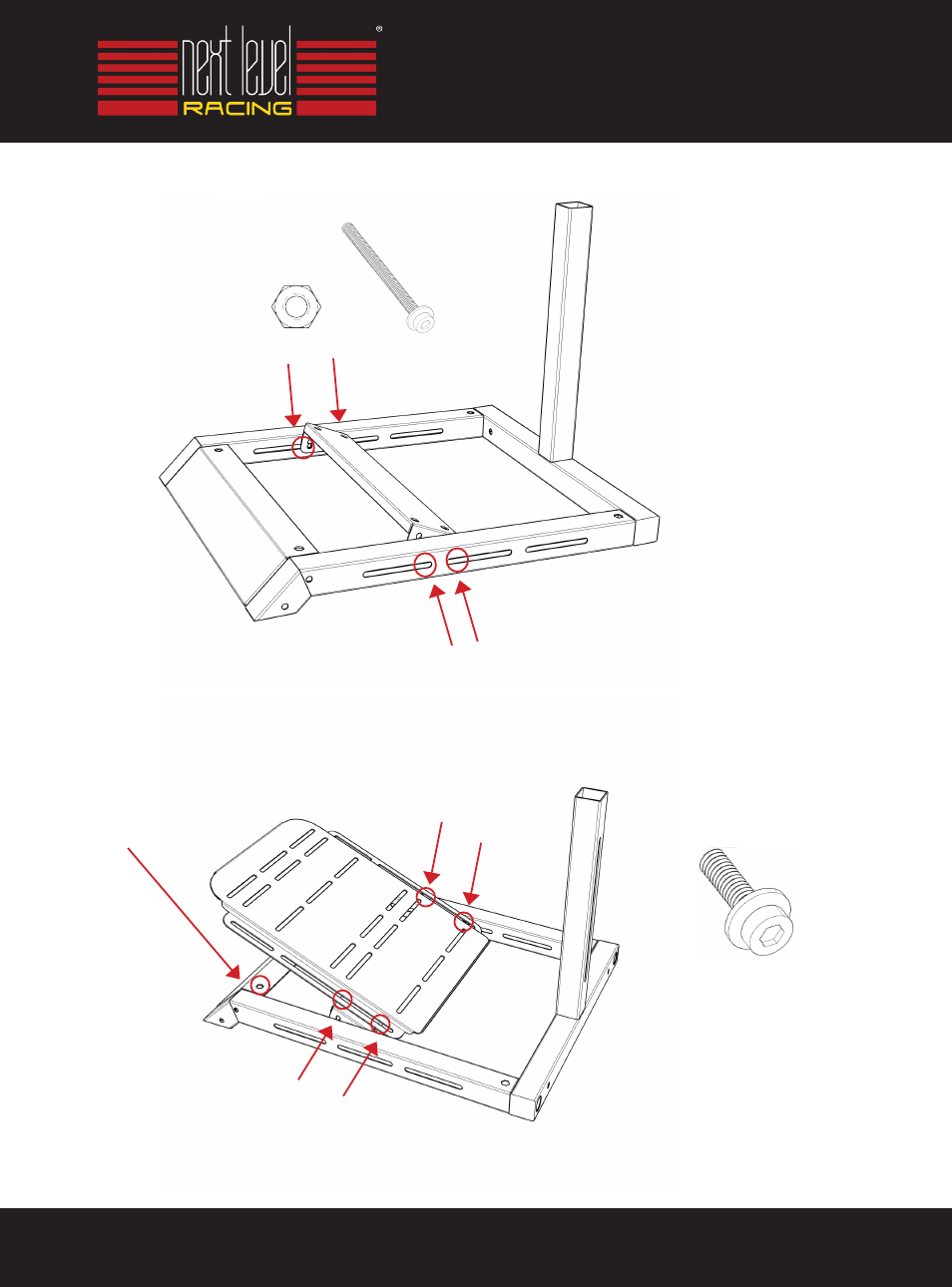 next level
RACING
®