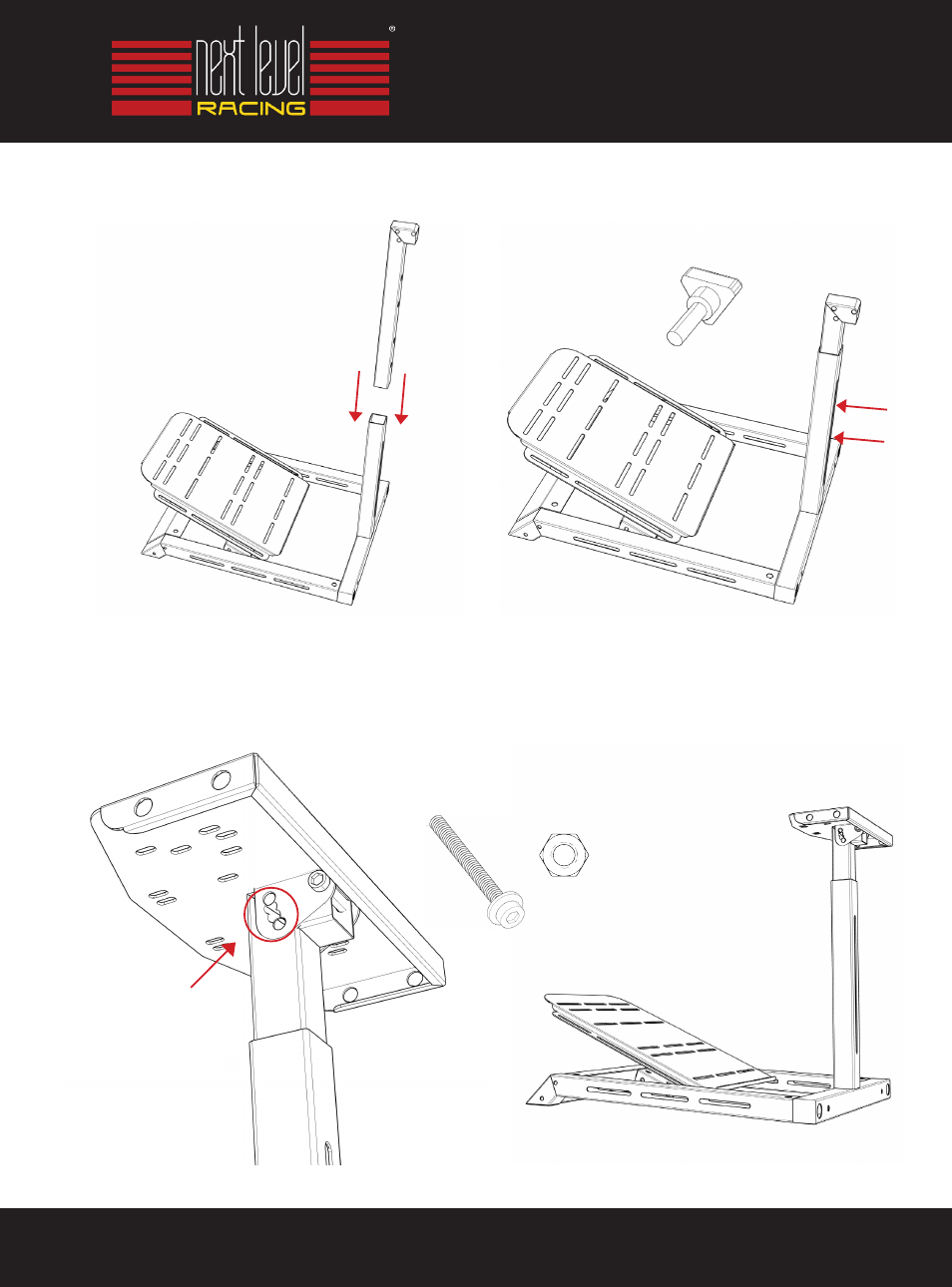 next level RACING ®