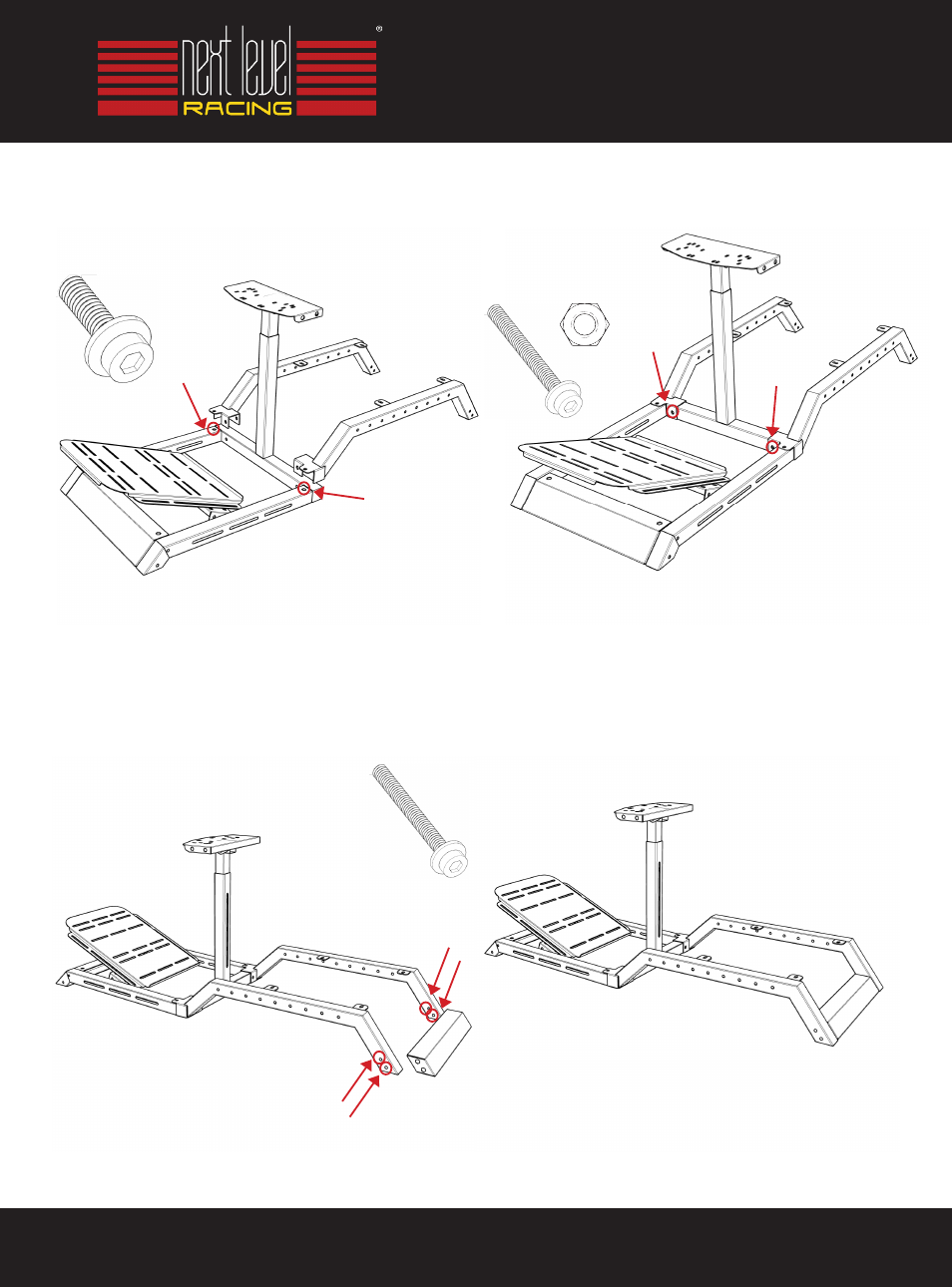 next level
RACING
®