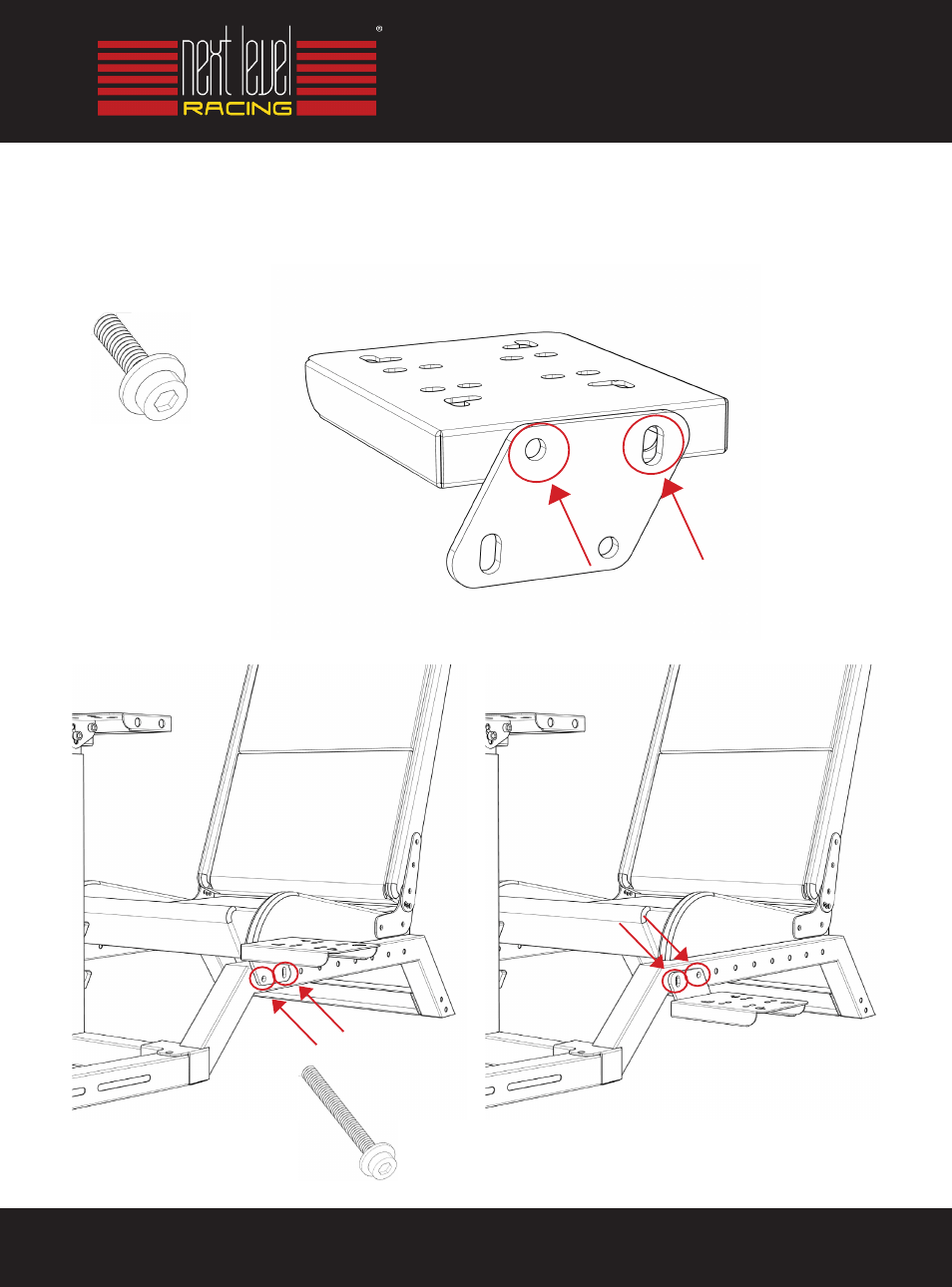 next level
RACING
®