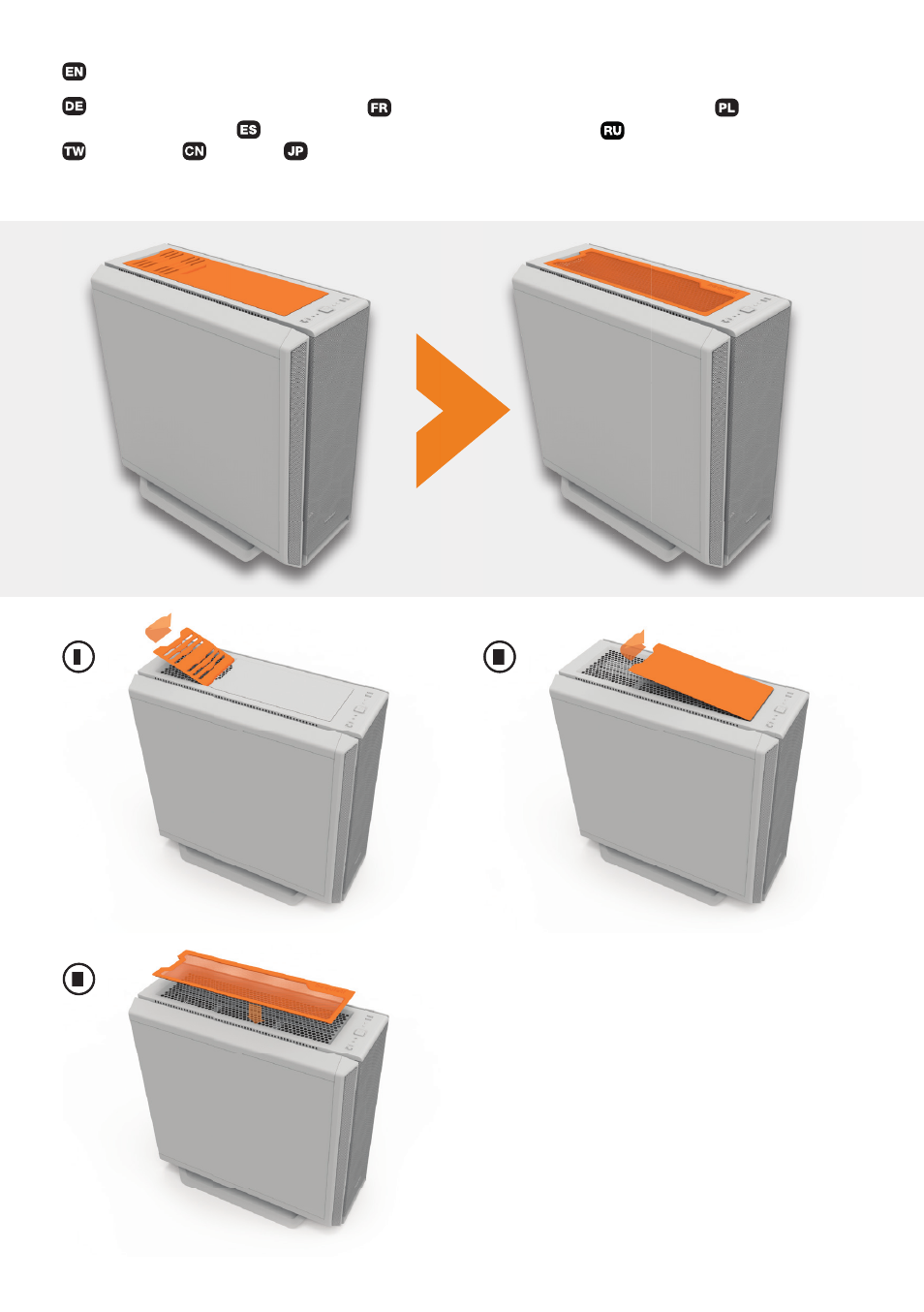 EN

DE FR PL

ES RU

TW CN JP