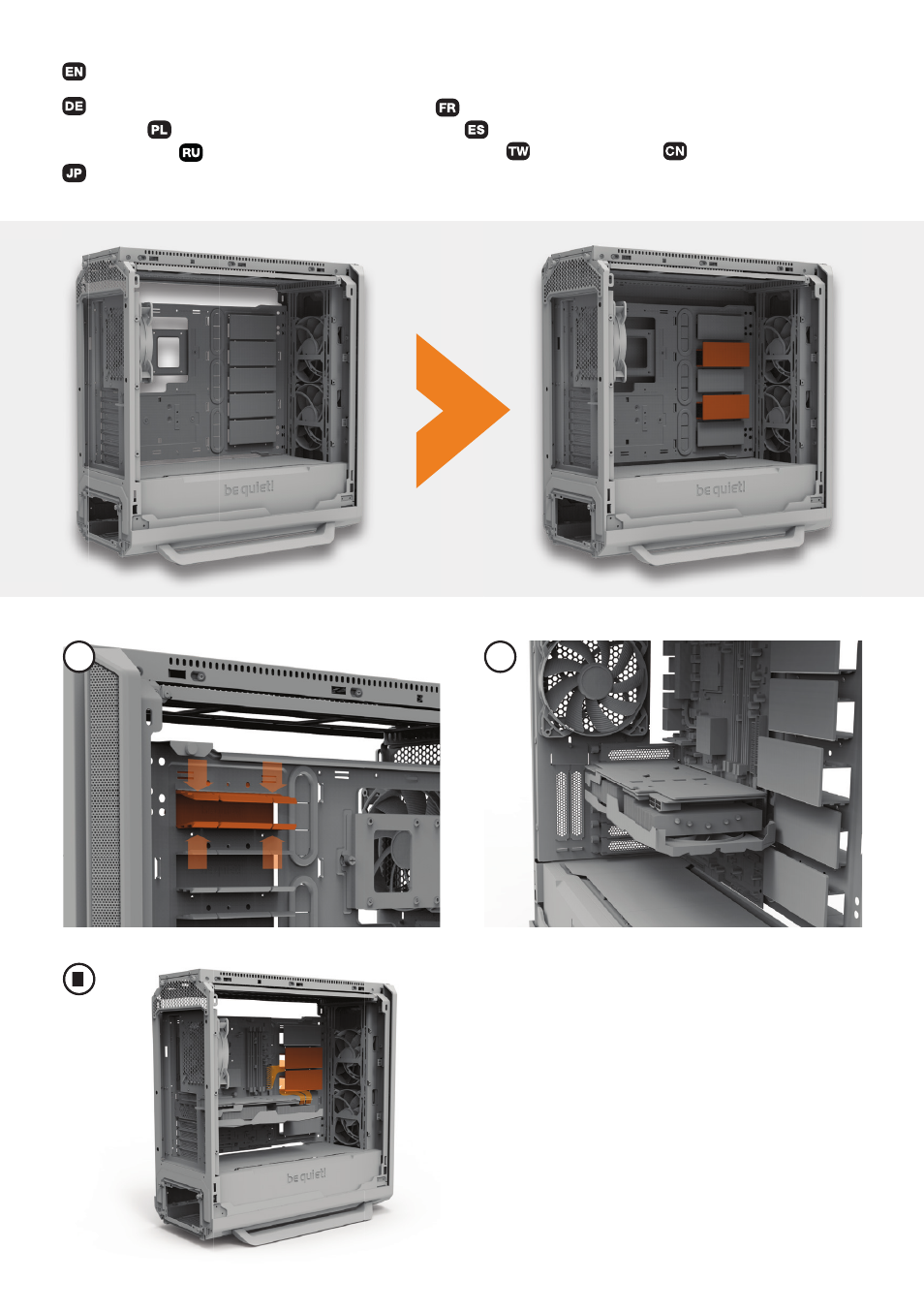 EN
DE
FR
PL
ES
RU
TW
CN
JP

be quiet!

be quiet!

be quiet!