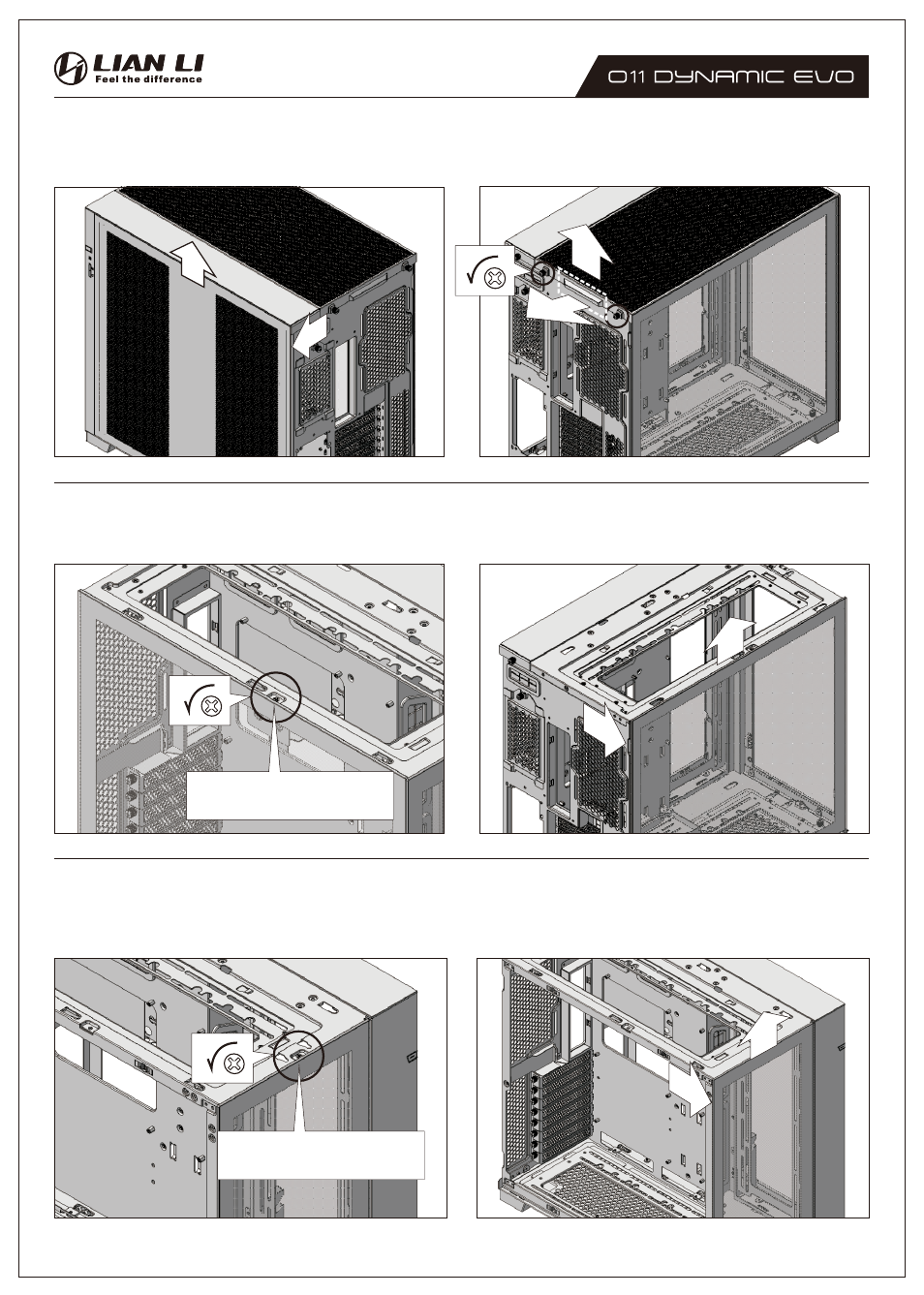 LIAN LI
Feel the difference

O11 DYNAMIC EVO