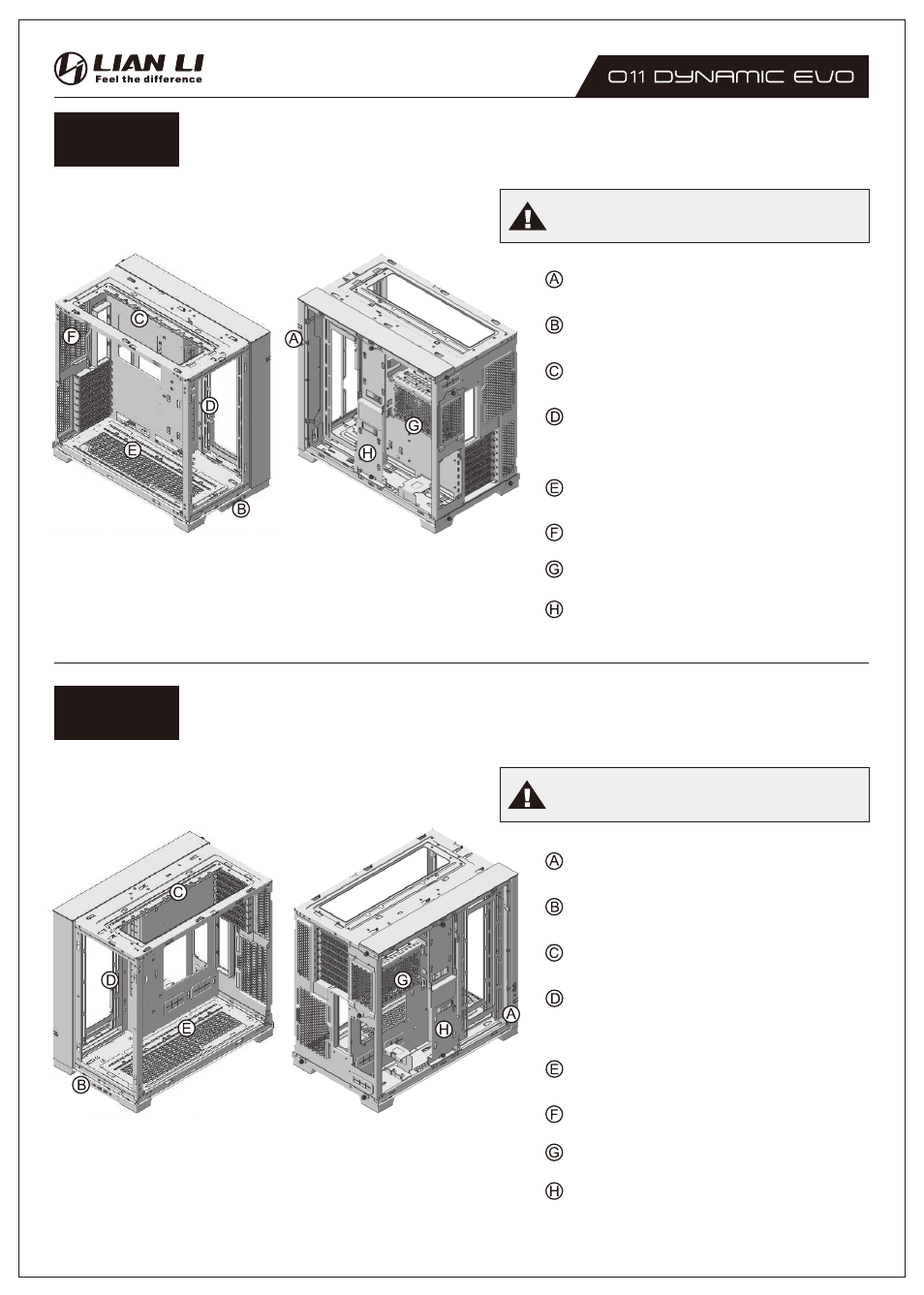 LIAN LI
Feel the difference

O11 DYNAMIC EVO

C
F
D
E
B
A
G
H

A

B

C

D

E

F

G

H

C
D
E
B
G
H
A

A

B

C

D

E

F

G

H