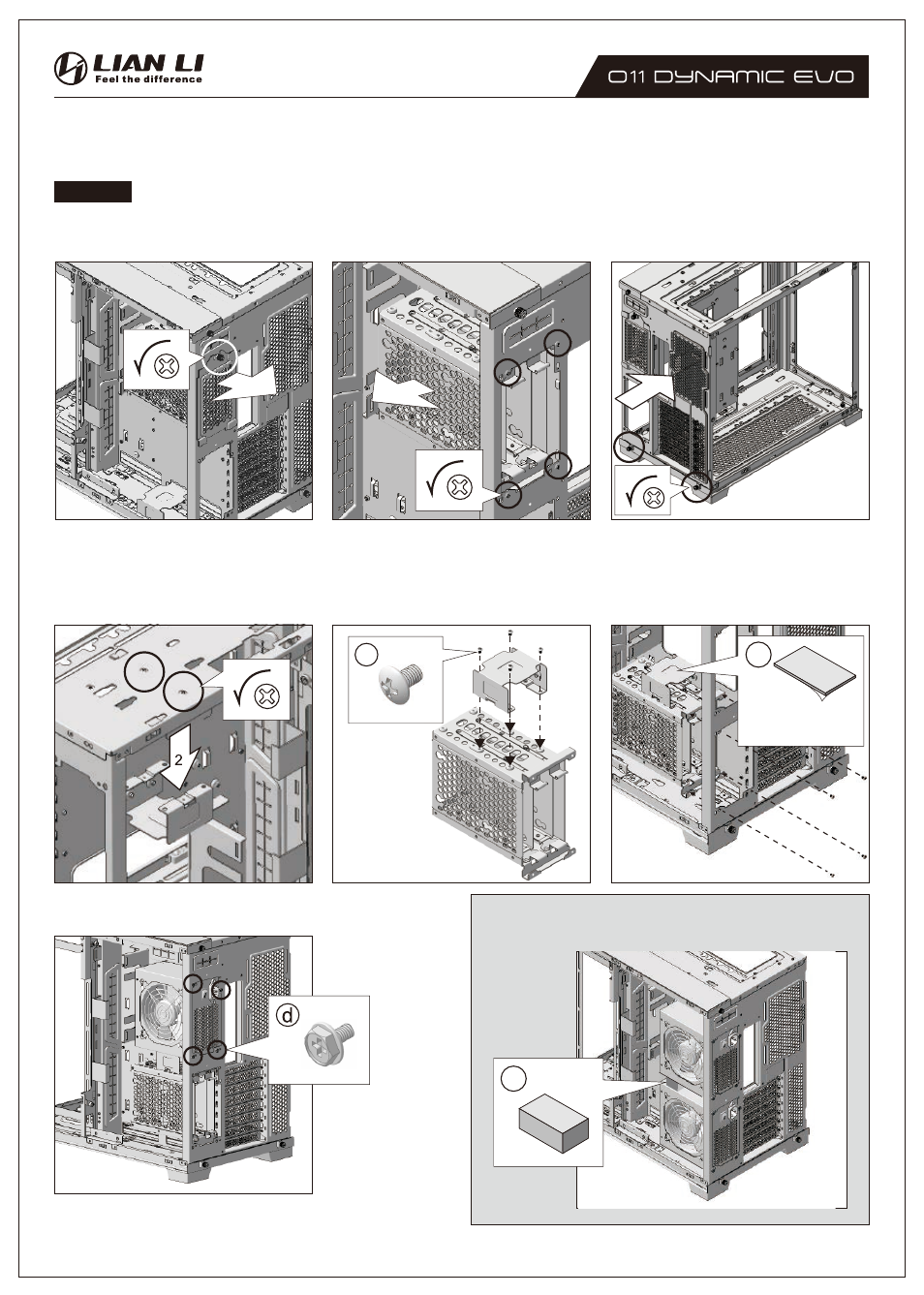 LIAN LI
Feel the difference

O11 DYNAMIC EVO

2

d