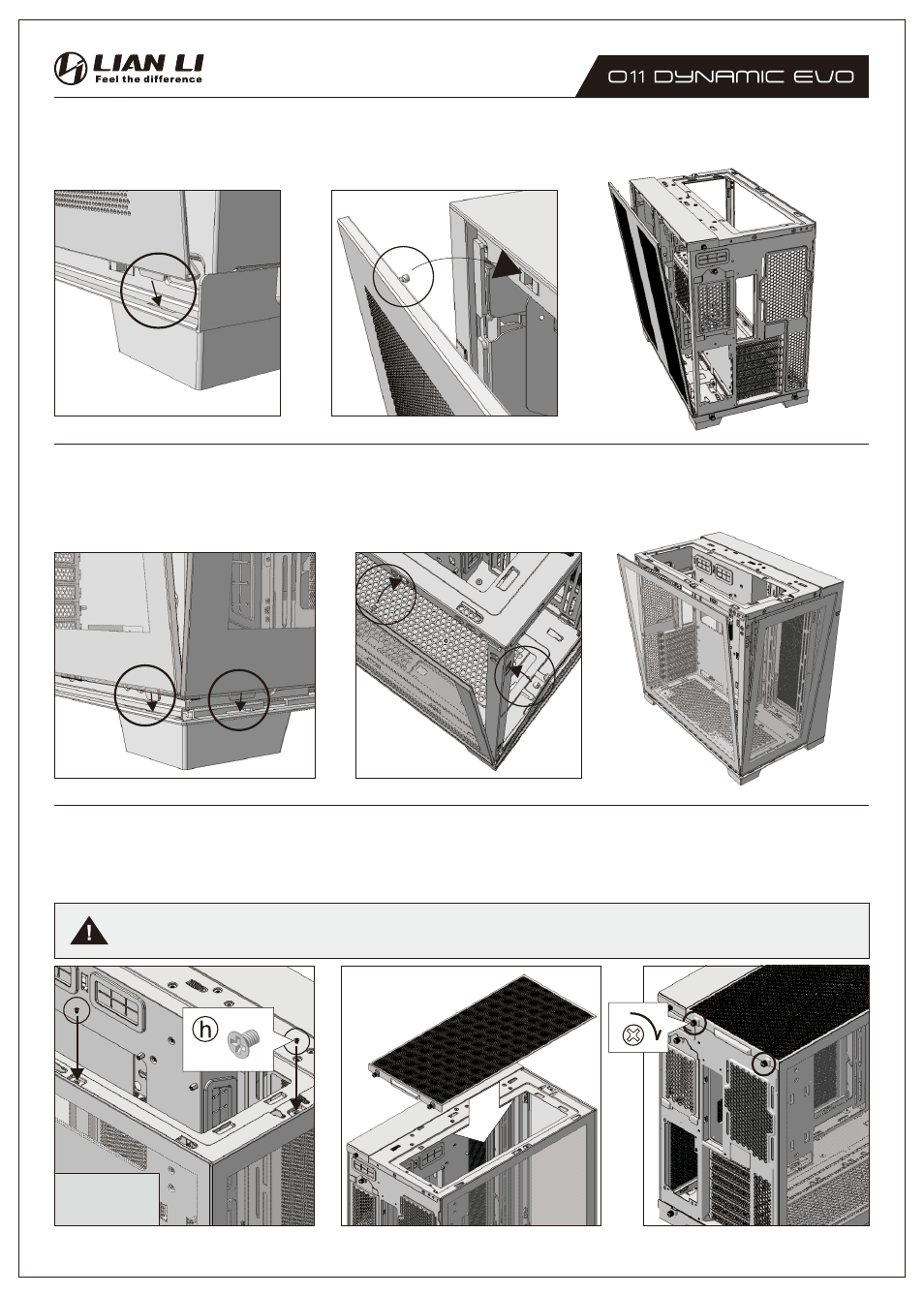 LIAN LI
Feel the difference

O11 DYNAMIC EVO

h