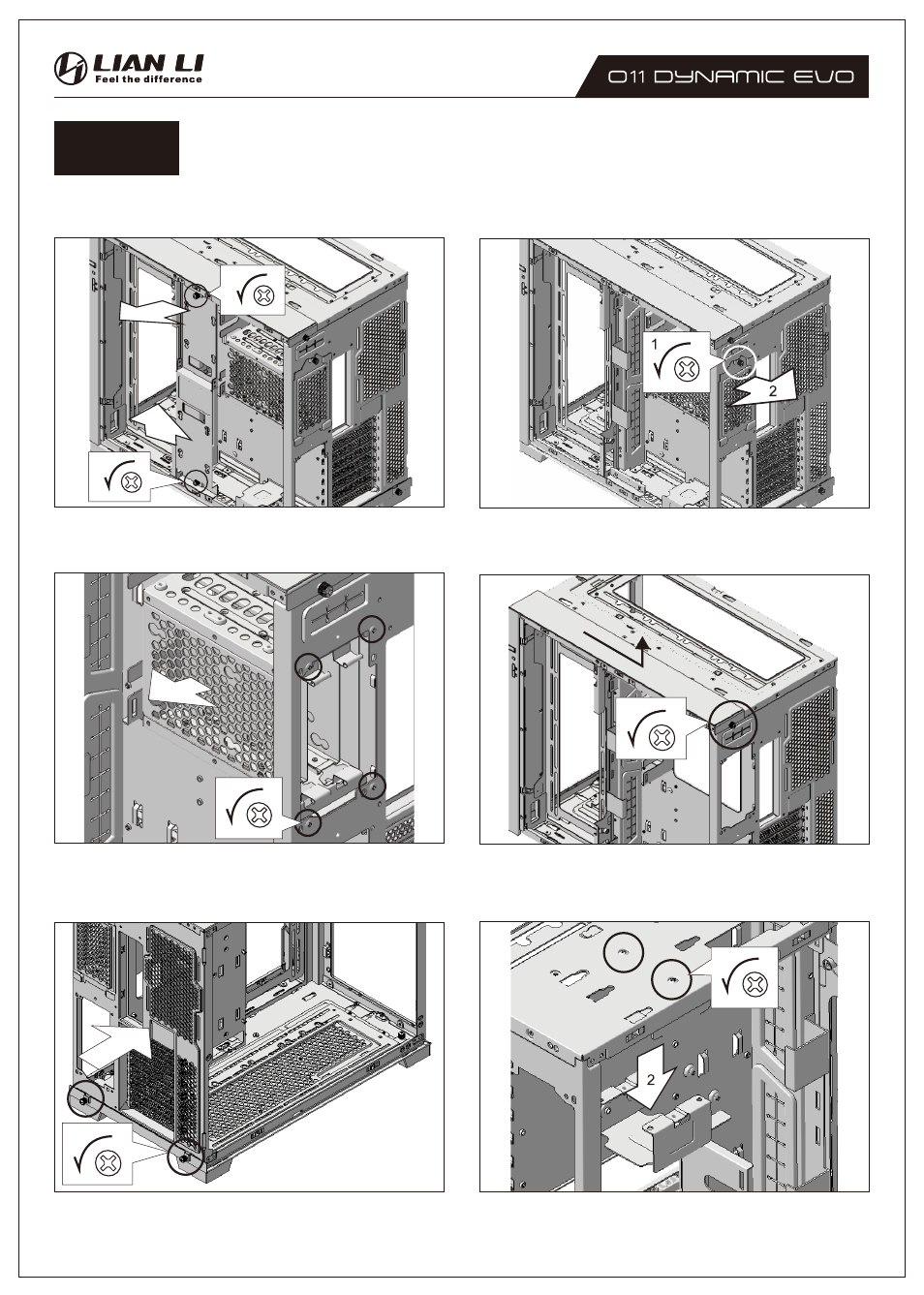 LIAN LI
Feel the difference

O11 DYNAMIC EVO

1

2

2