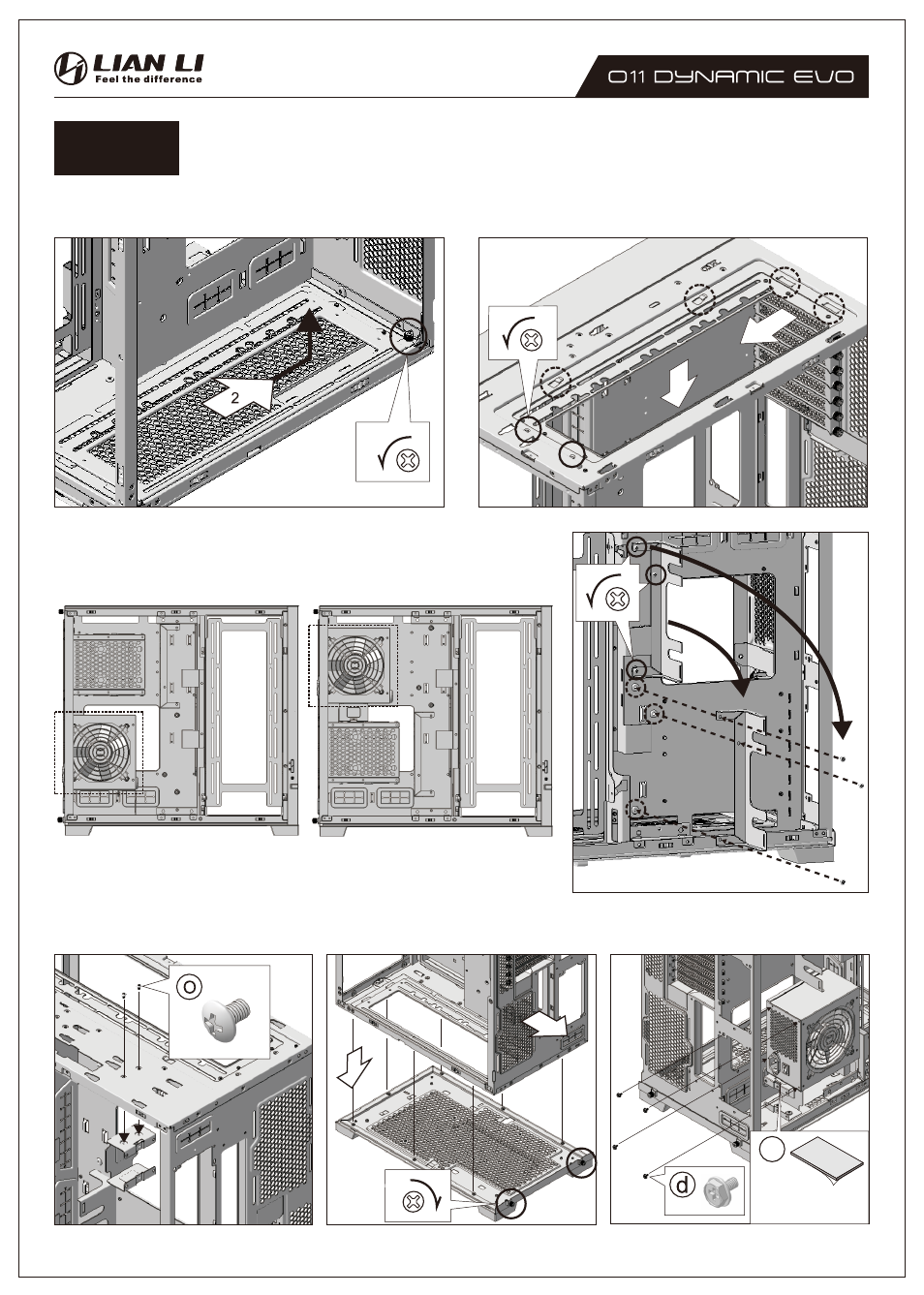 LIAN LI
Feel the difference

O11 DYNAMIC EVO

2

o

d