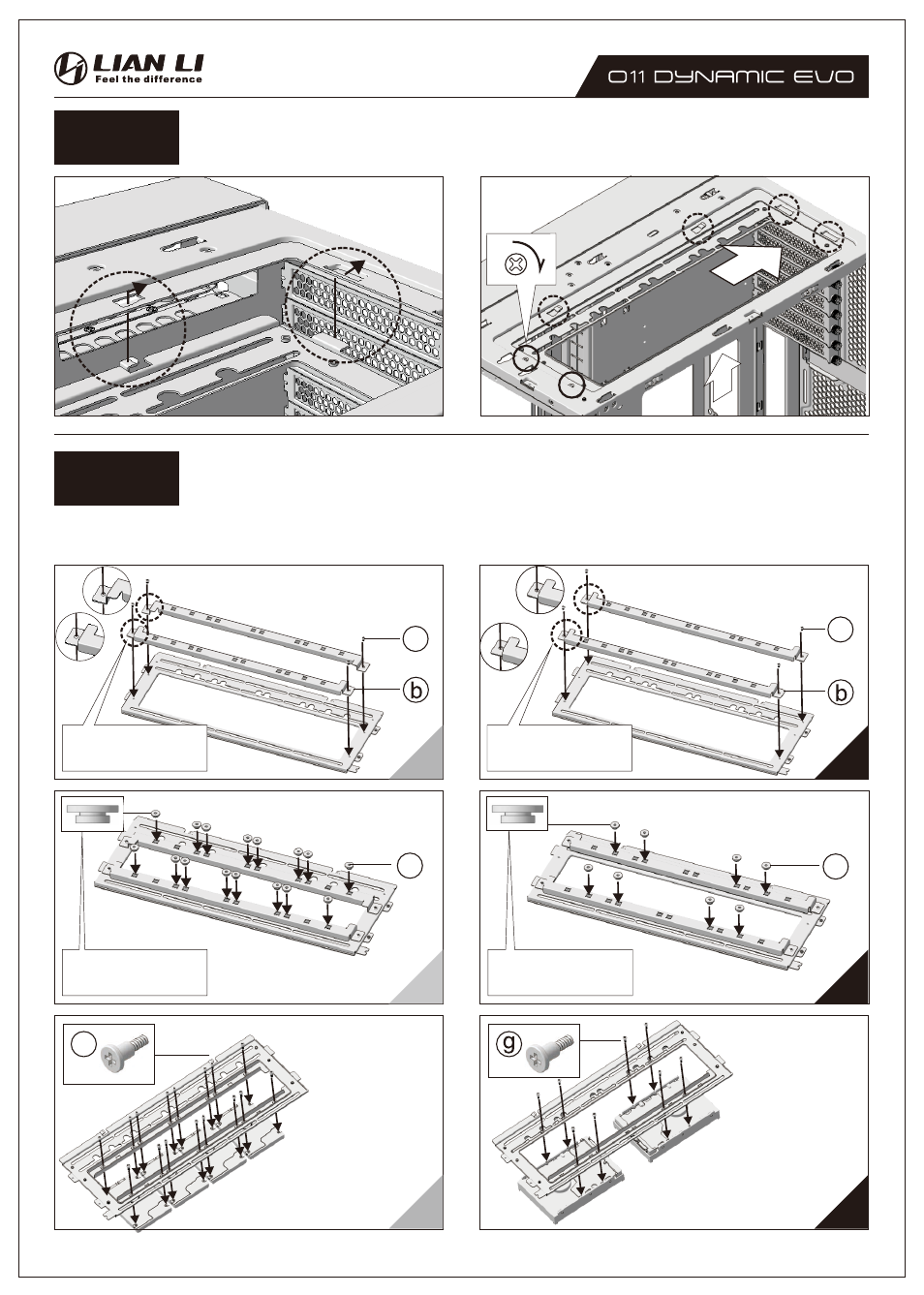 LIAN LI
Feel the difference

O11 DYNAMIC EVO

b

b

g