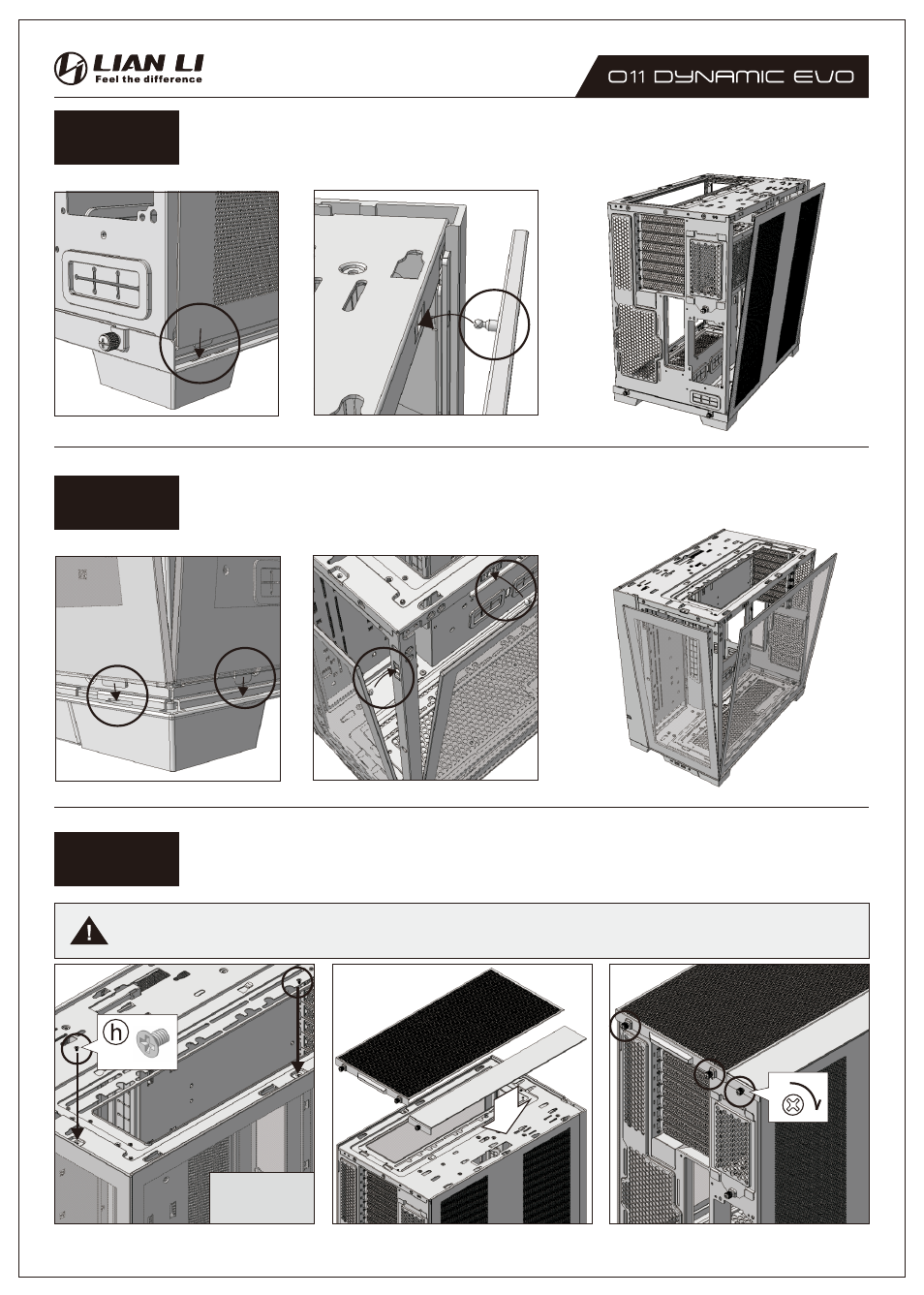 LIAN LI
Feel the difference

O11 DYNAMIC EVO

h