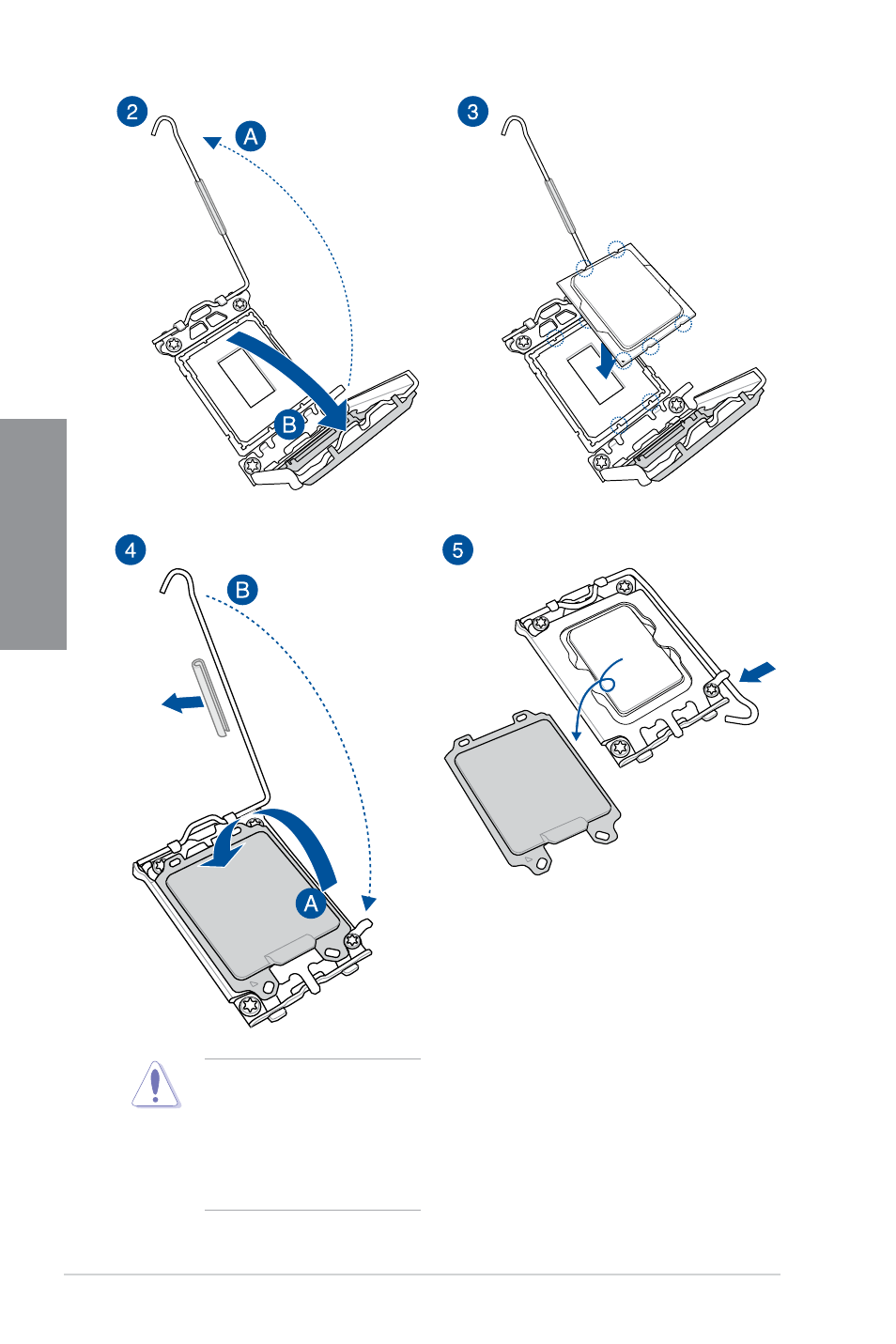 2

A

B

3

4

B

A

5