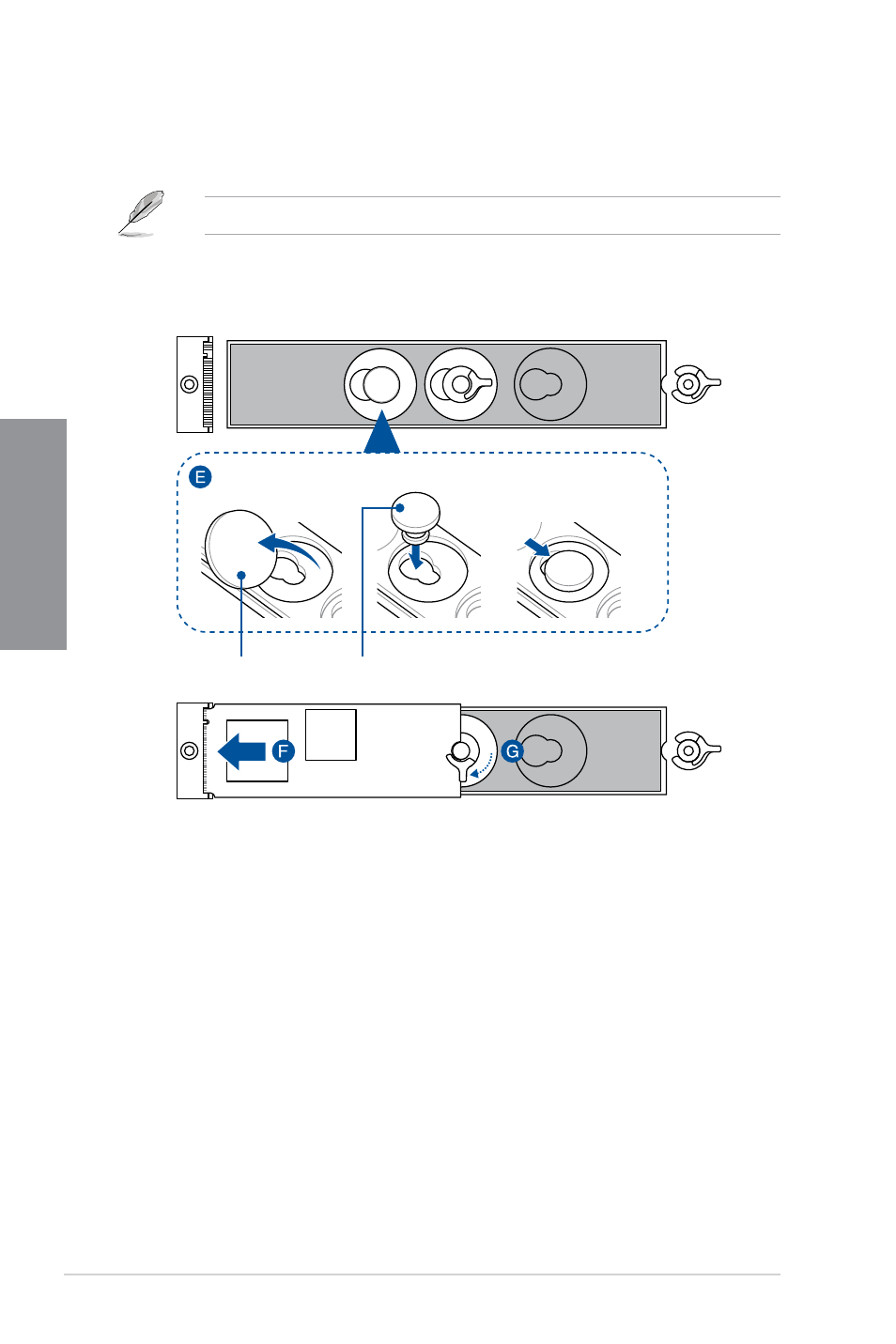 E

F

G