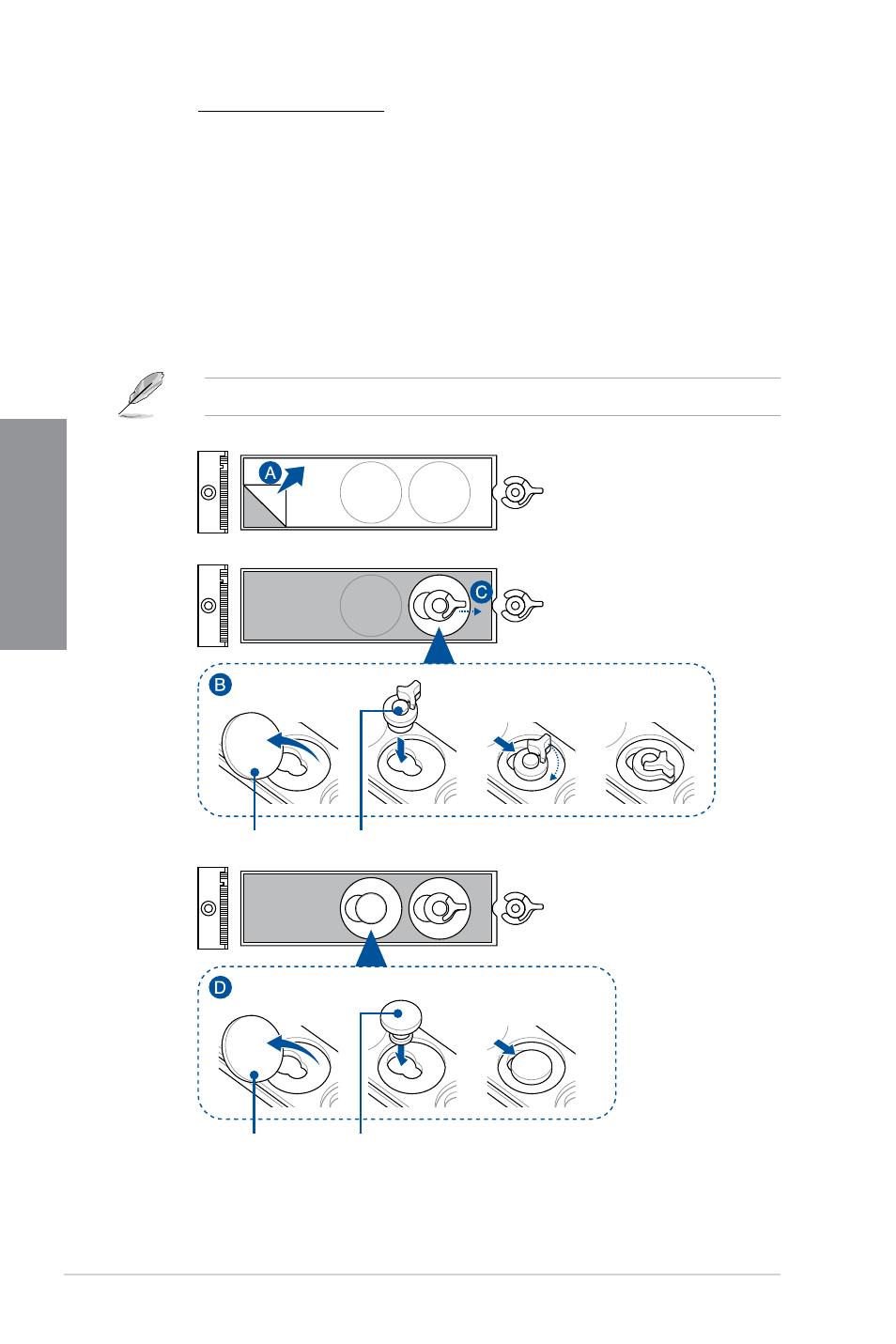 A

C

B

D