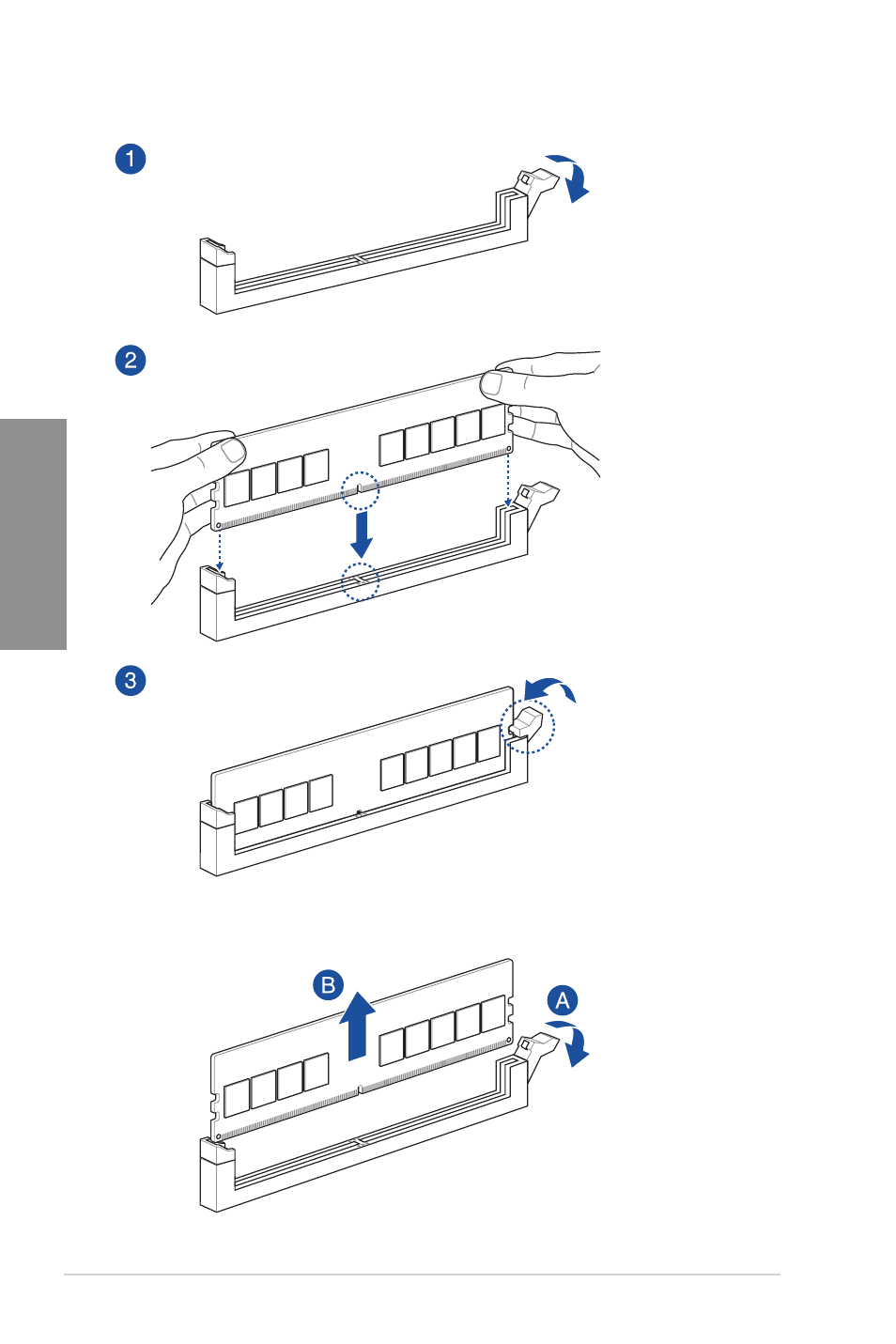 1

2

3

B

A