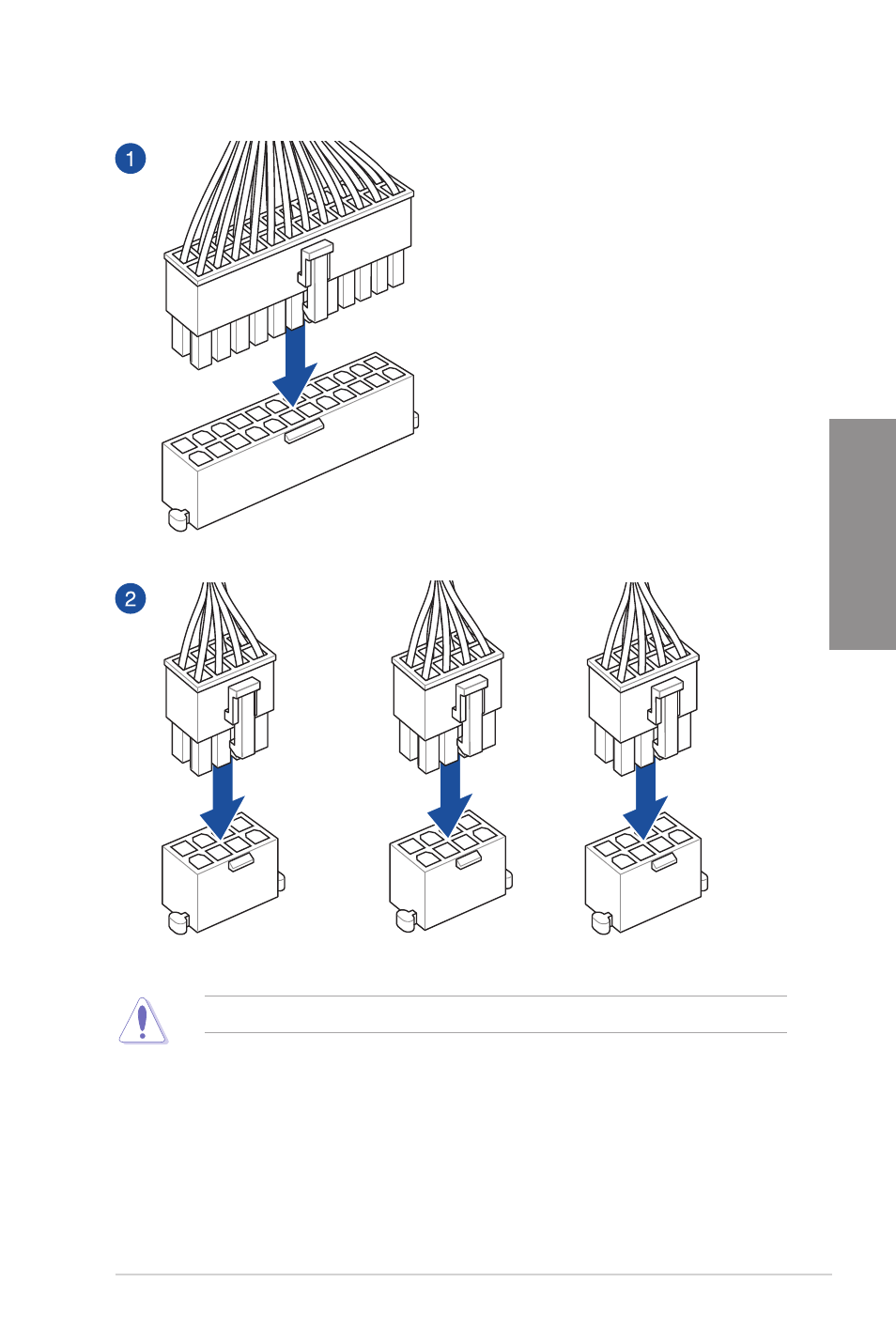 1

2