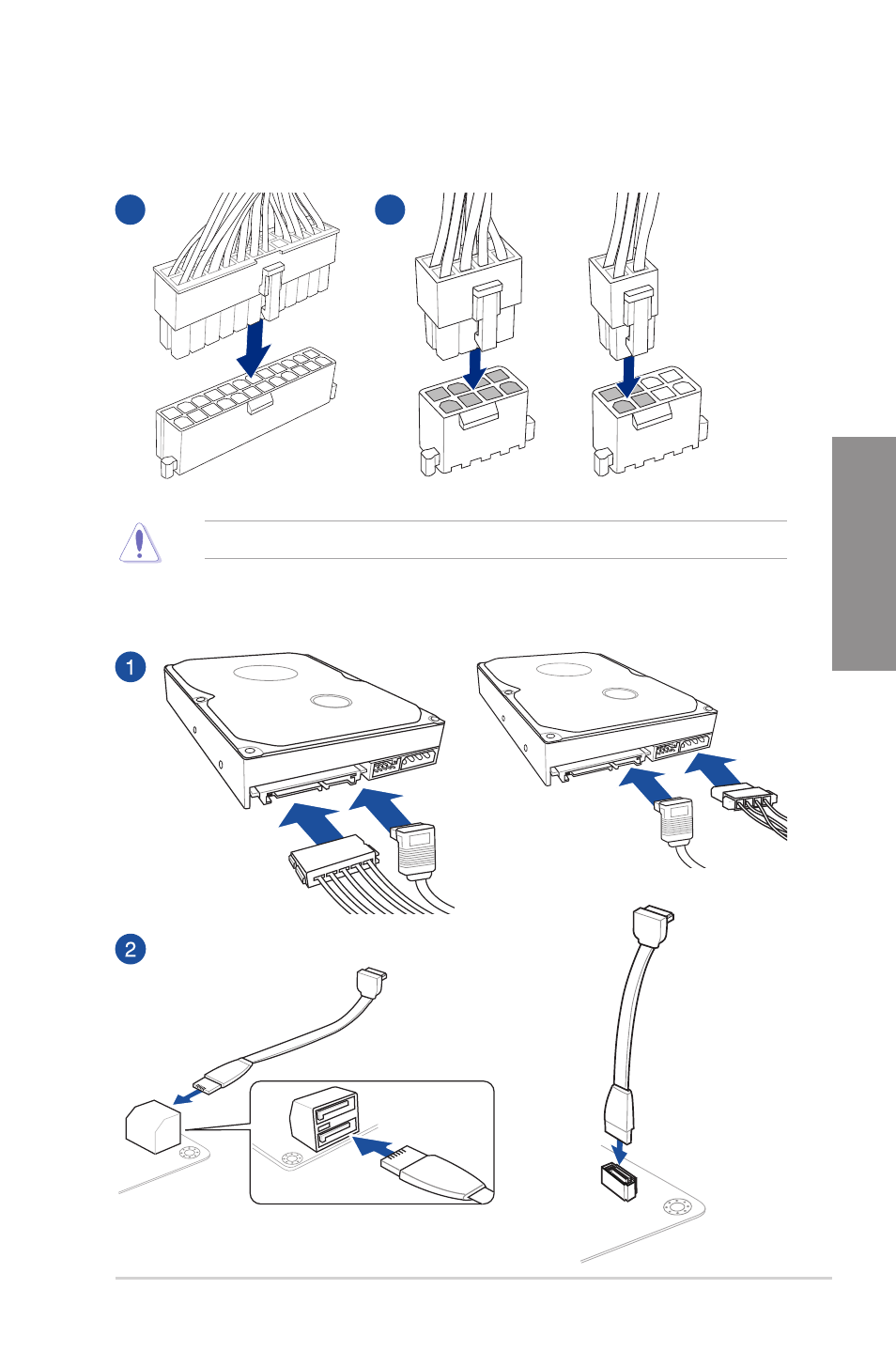 1

2