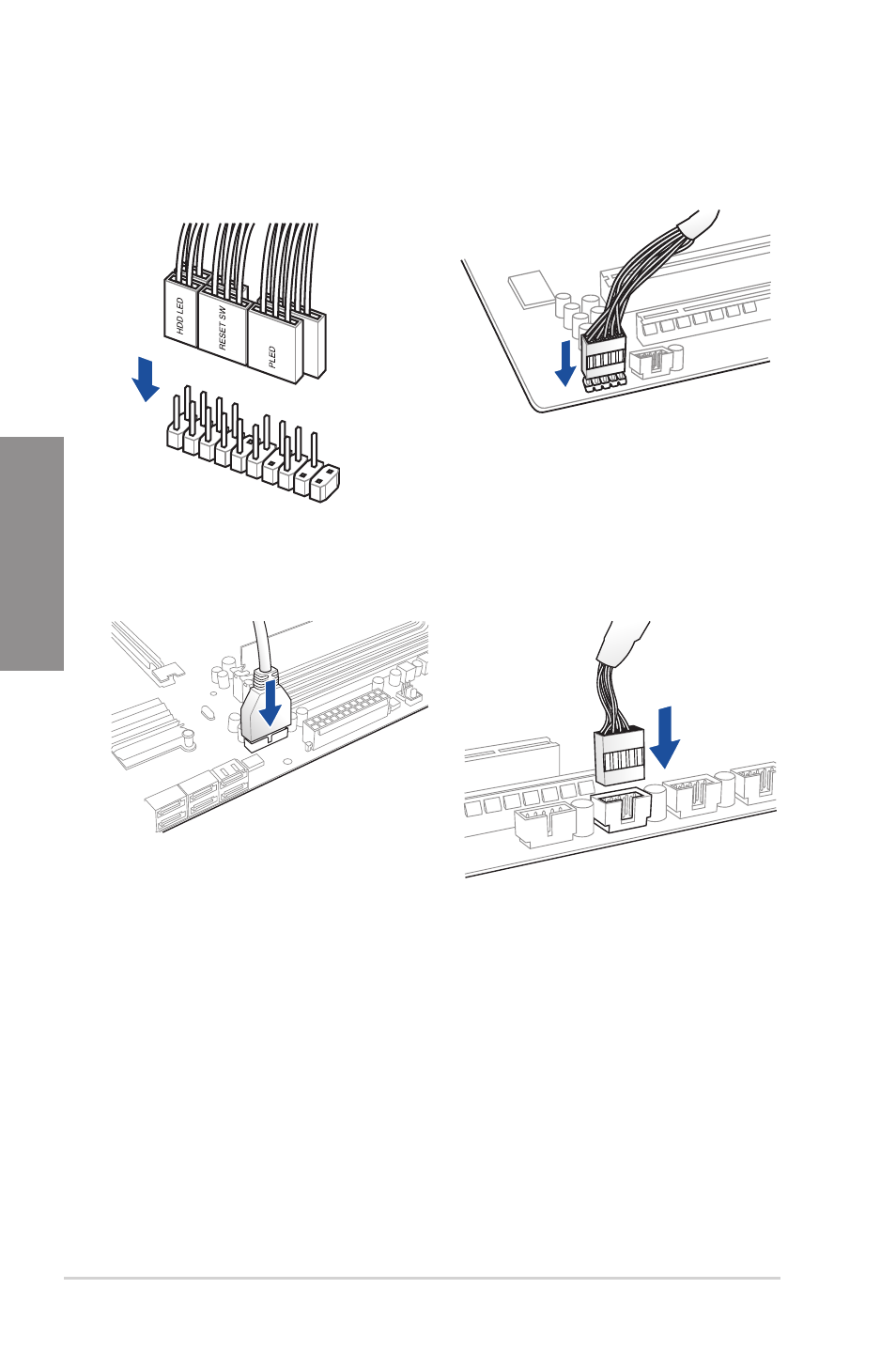 HDD LED
RESET SW
PLED