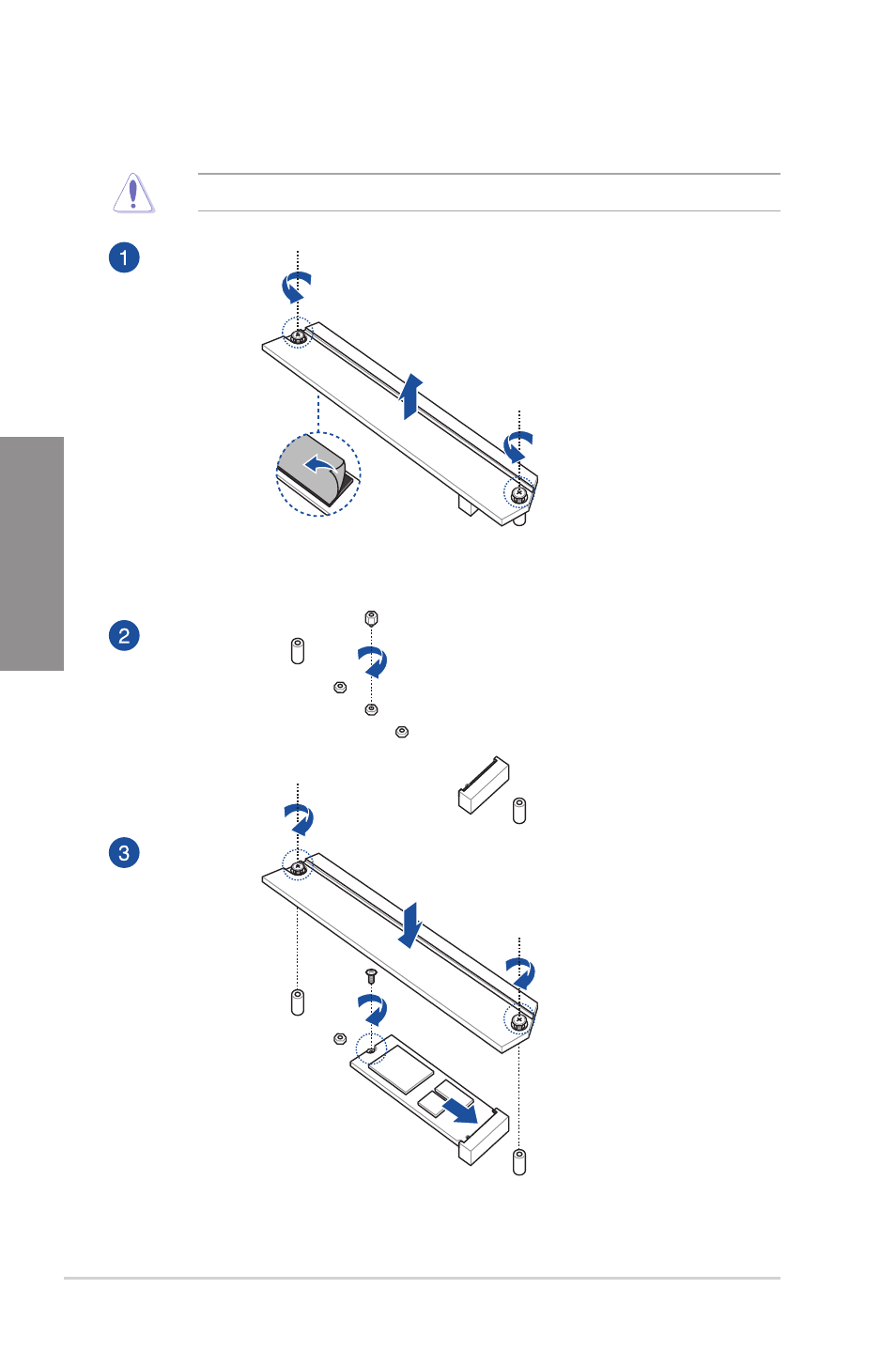 1

2

3