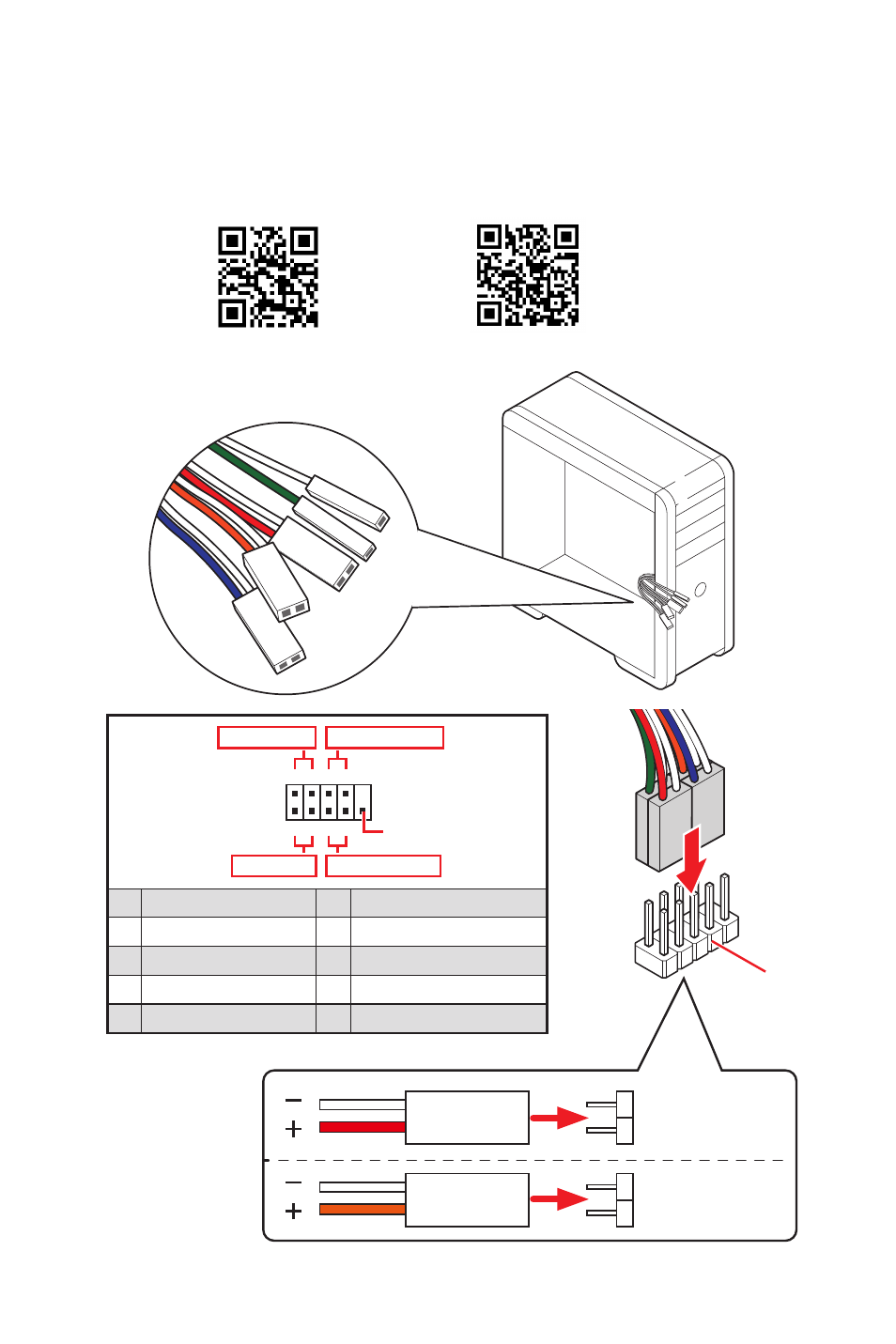 −
+
−
+