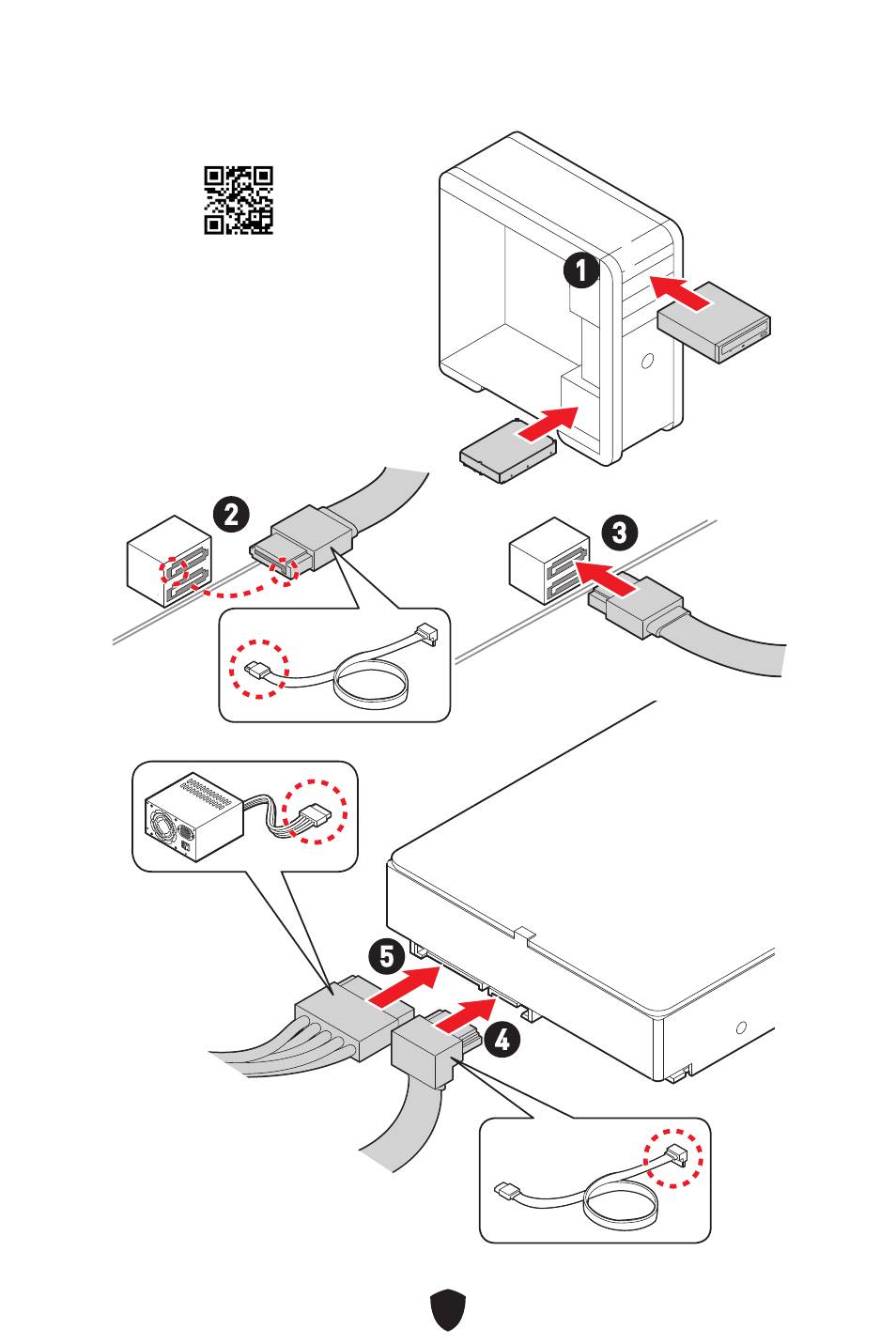 1

2

3

5

4