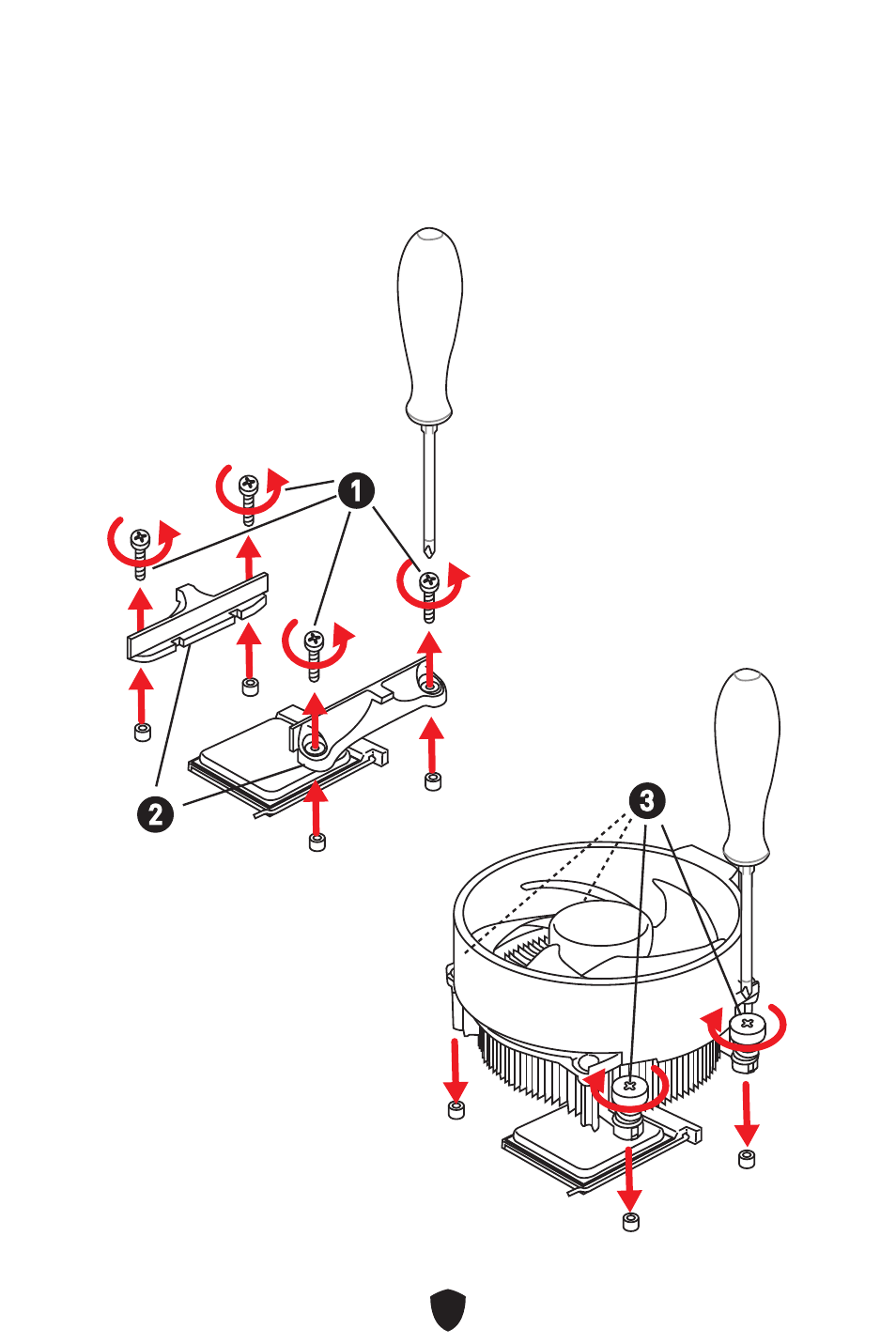 1

2

3