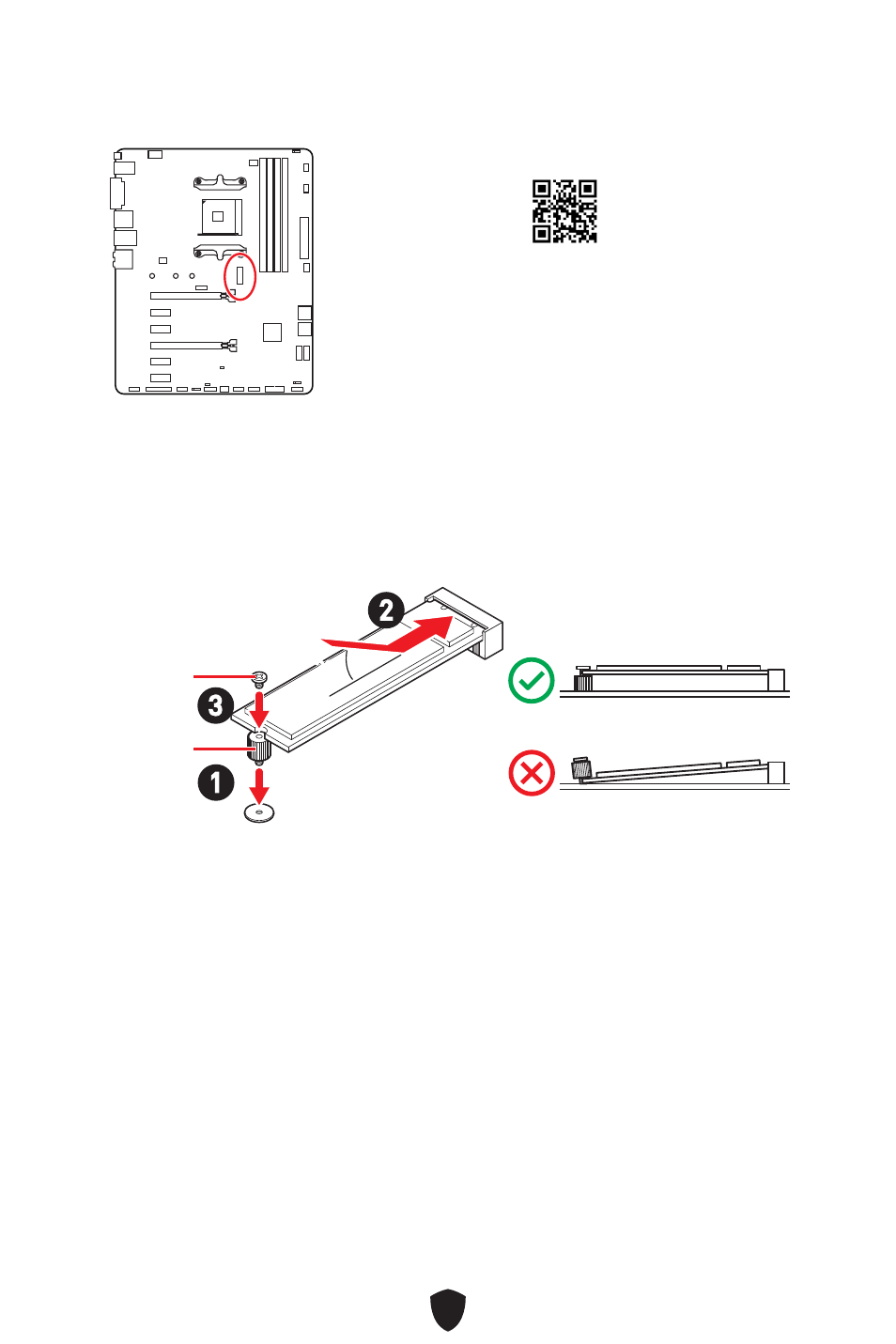 2

3

1