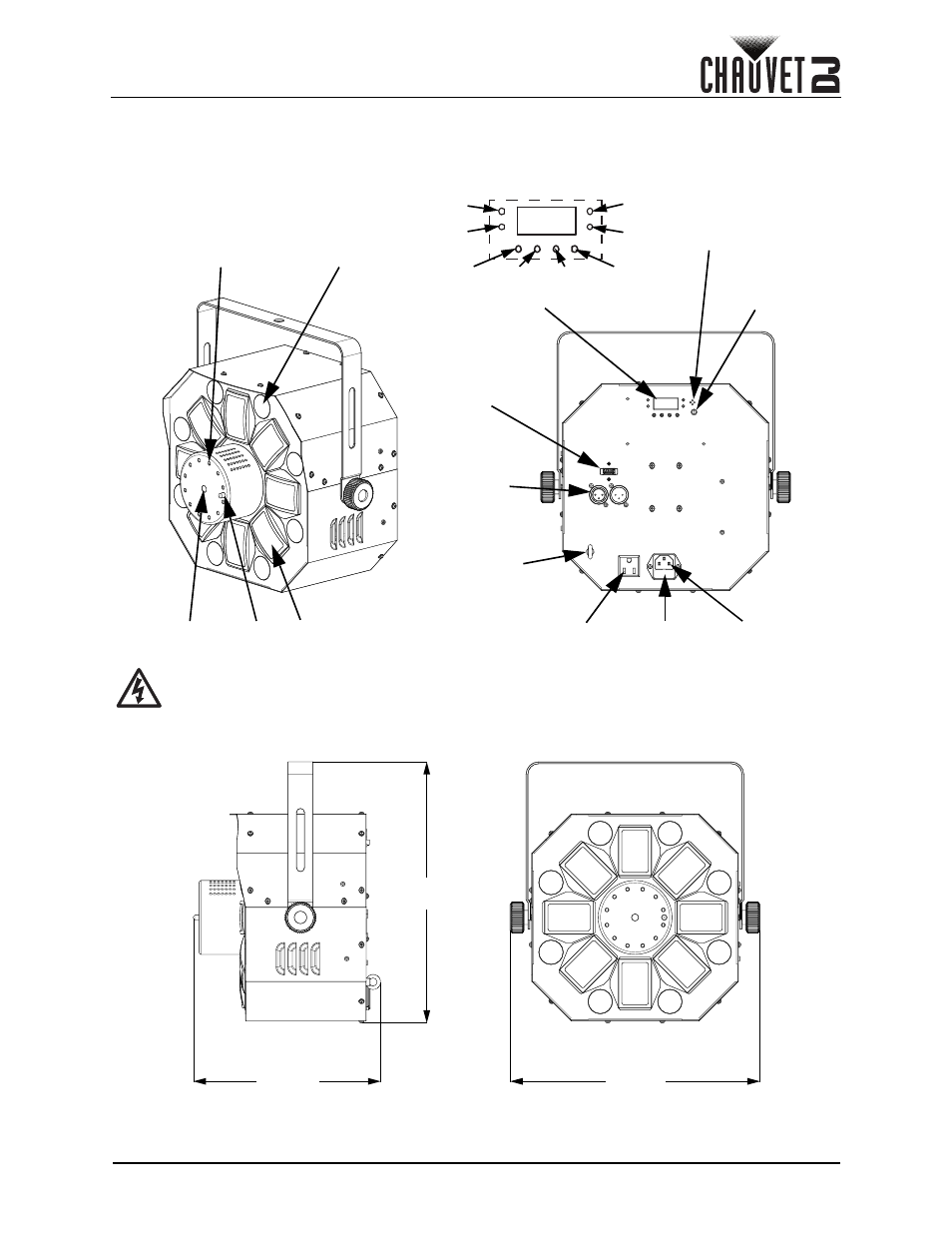 CHAUVET DJ