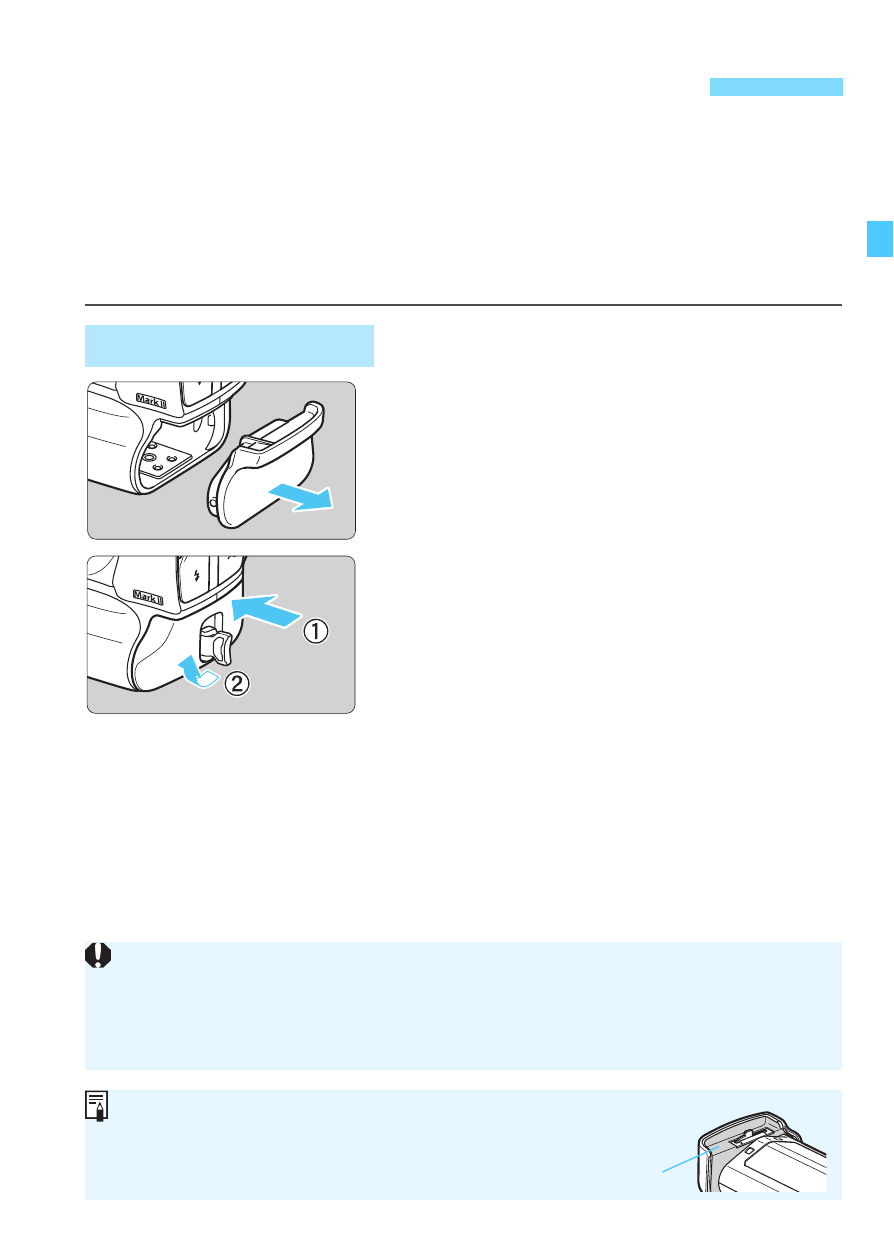 Mark II

Mark II

①

②