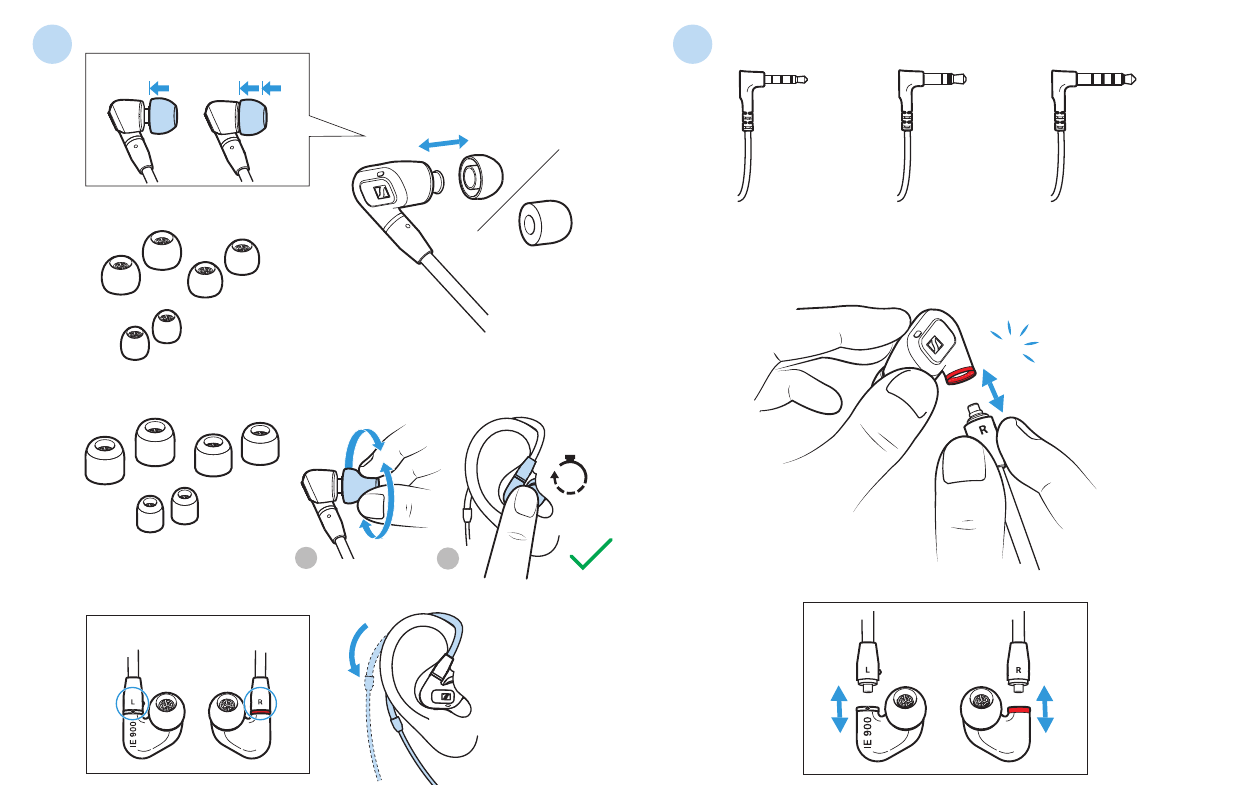 L

R

IE 900

R

L

R

IE 900