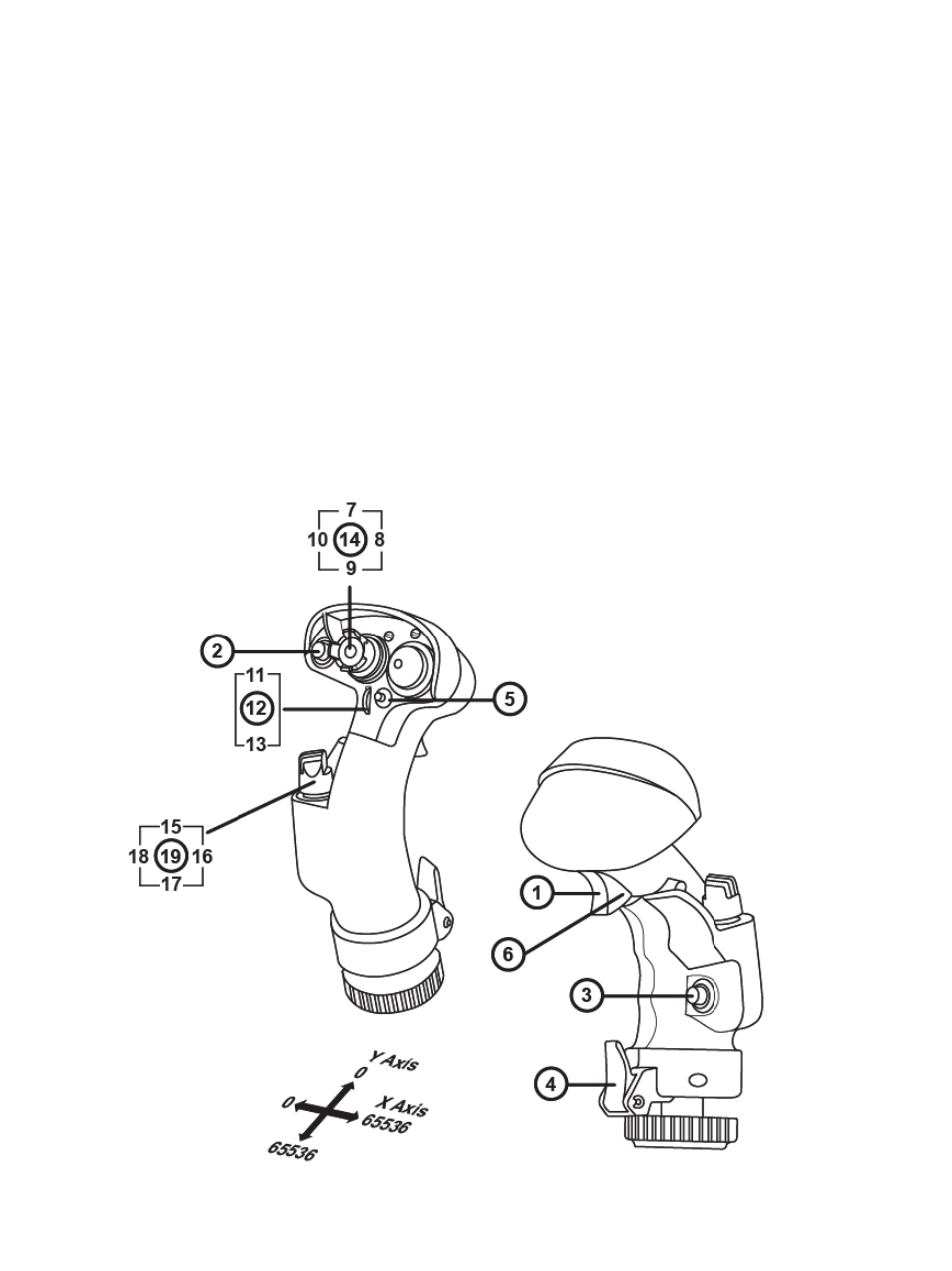 7
10 14 8
9
2
11
12
13
5
15
18 19 16
17
1
6
3
4
Y Axis
0
0
X Axis
65536
65536