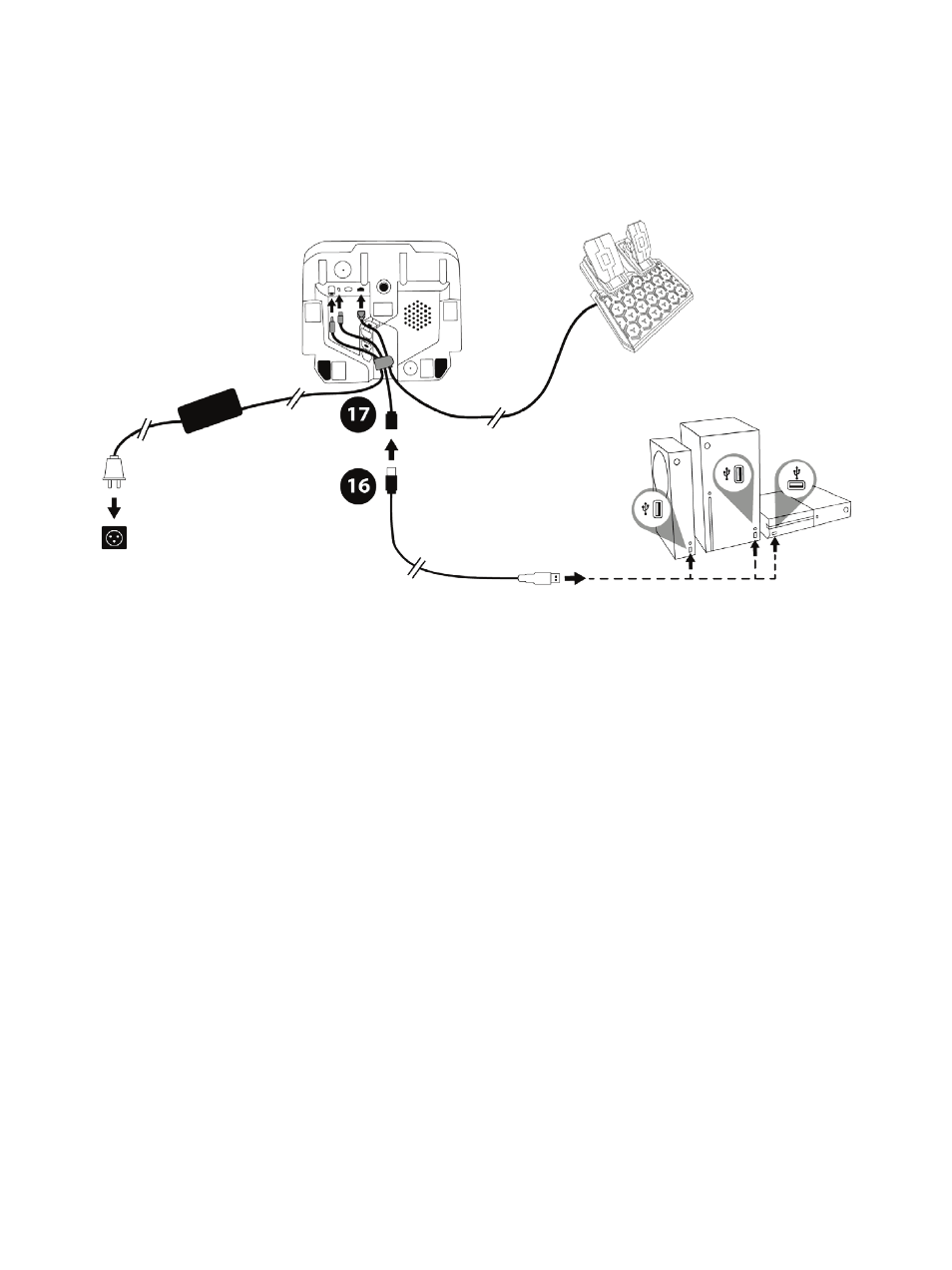 17

16