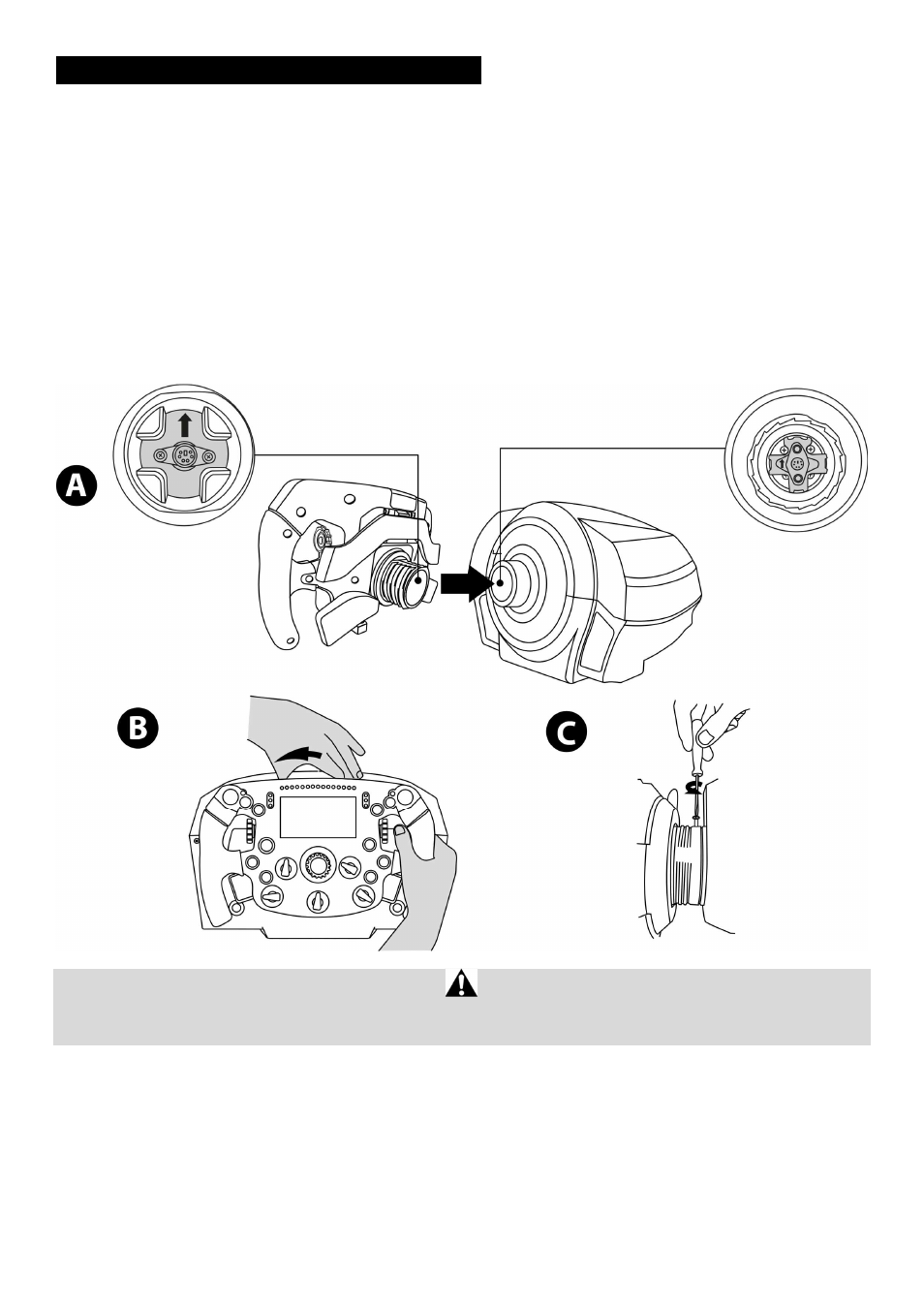 A

B

C