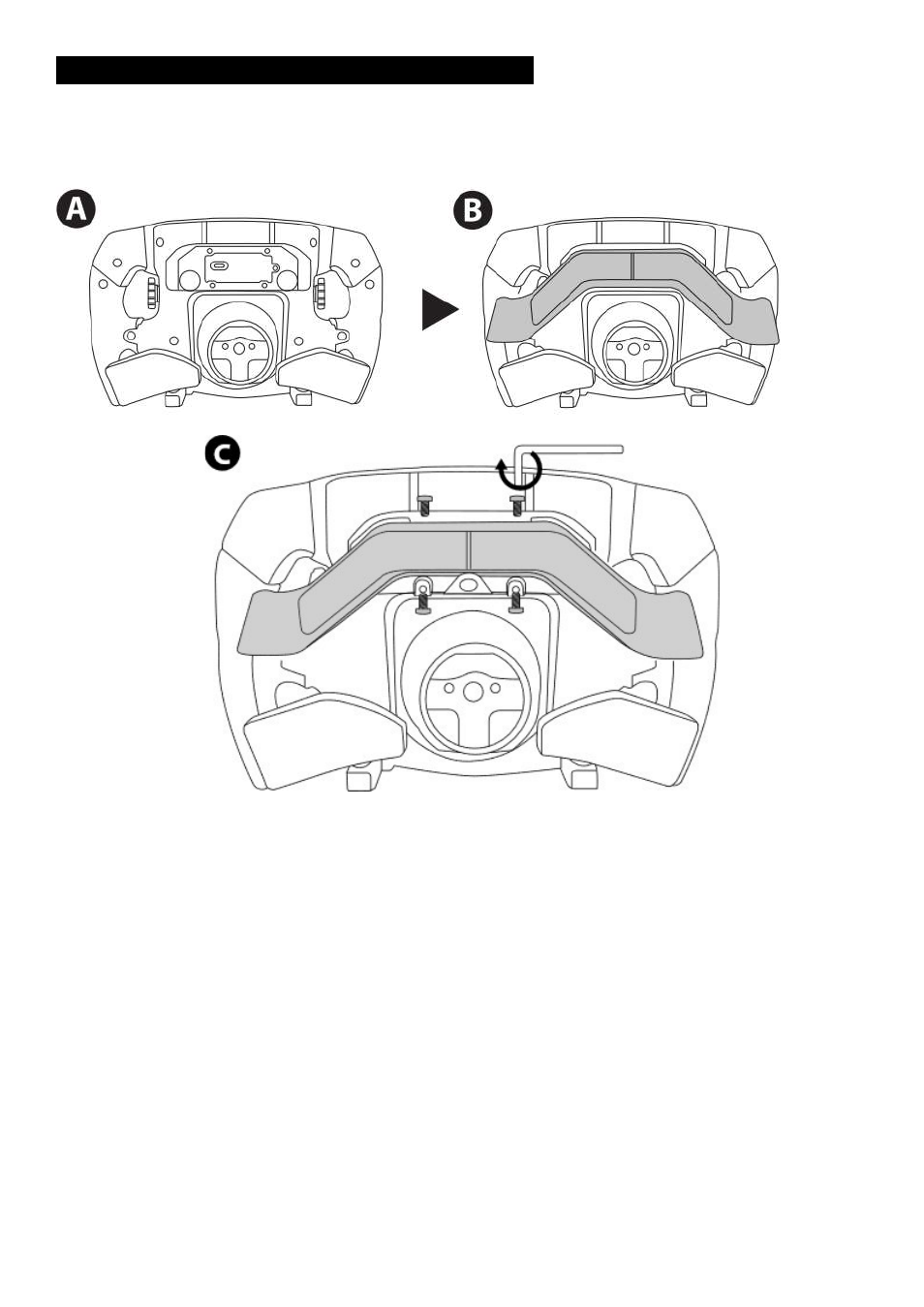 A

B

C