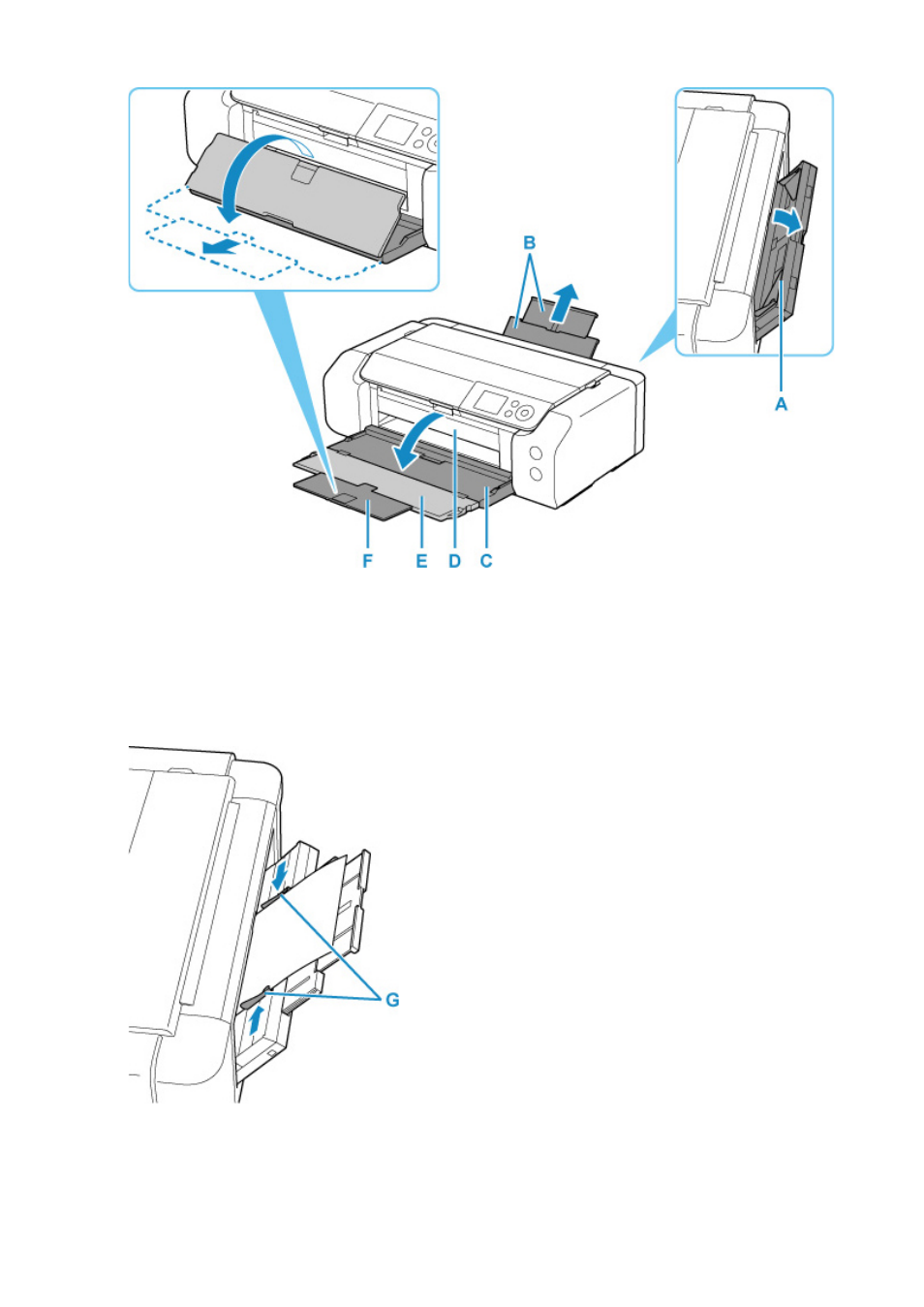 B
A
F E D C
G