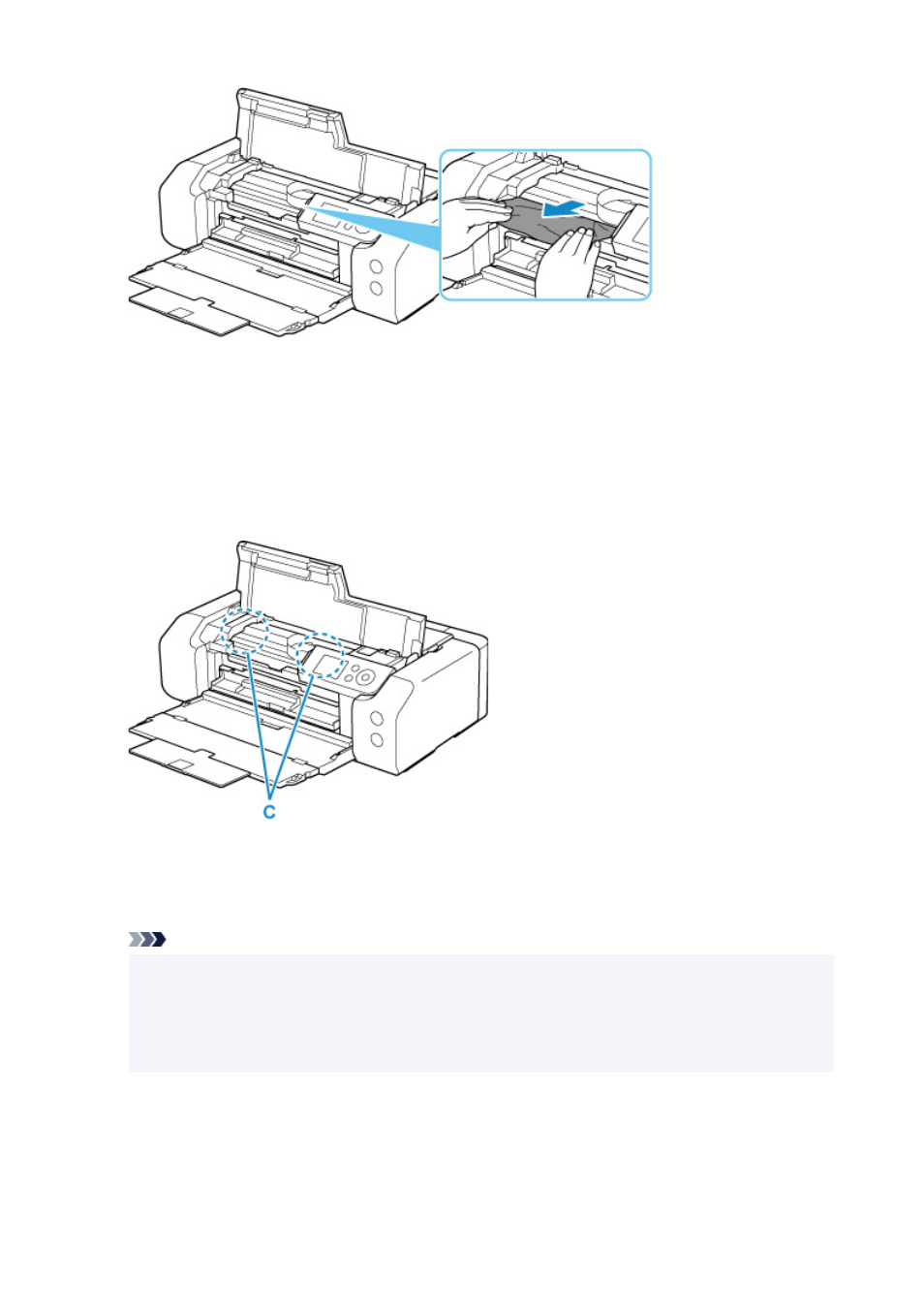 C